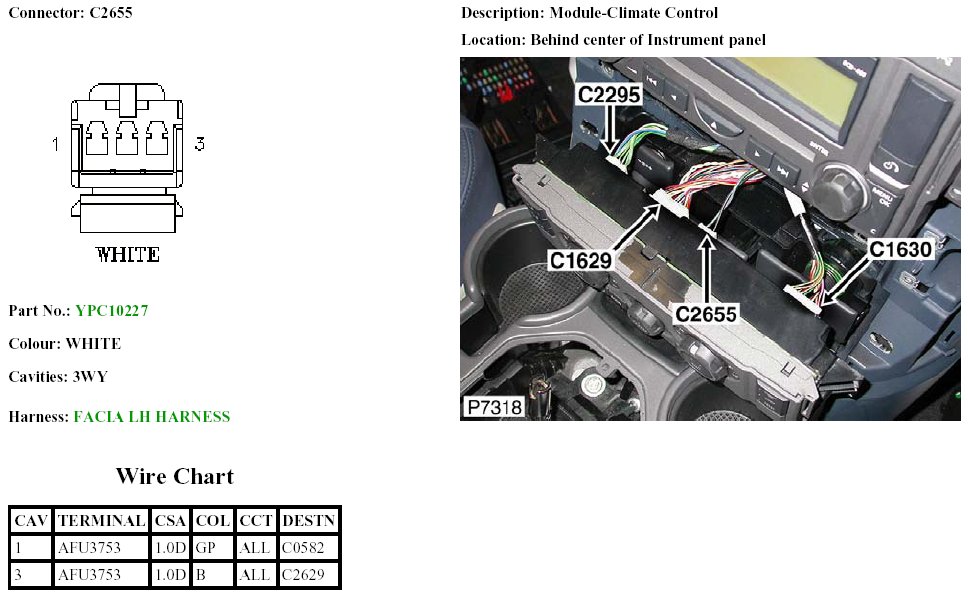 Connector: C2655

1

3

WHITE

Part No.: YPC10227

Colour: WHITE

Cavities: 3WY

Harness: FACIA LH HARNESS

Wire Chart

| CAV | TERMINAL | CSA | COL | CCT | DESTN |
|---|---|---|---|---|---|
| 1 | AFU3753 | 1.0D | GP | ALL | C0582 |
| 3 | AFU3753 | 1.0D | B | ALL | C2629 |

Description: Module-Climate Control

Location: Behind center of Instrument panel

C2295

C1629

C2655

C1630

P7318