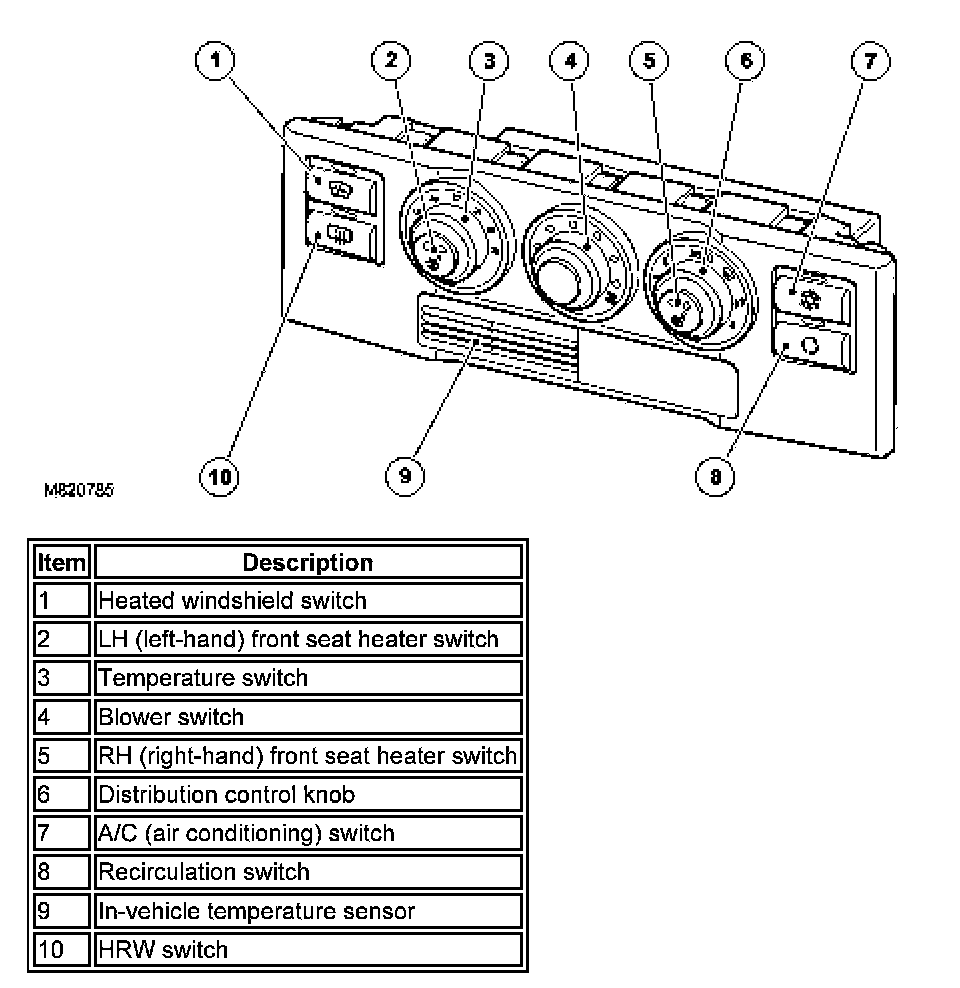 1 2 3 4 5 6 7

10 9 8

M820785

| Item | Description |
|---|---|
| 1 | Heated windshield switch |
| 2 | LH (left-hand) front seat heater switch |
| 3 | Temperature switch |
| 4 | Blower switch |
| 5 | RH (right-hand) front seat heater switch |
| 6 | Distribution control knob |
| 7 | A/C (air conditioning) switch |
| 8 | Recirculation switch |
| 9 | In-vehicle temperature sensor |
| 10 | HRW switch |