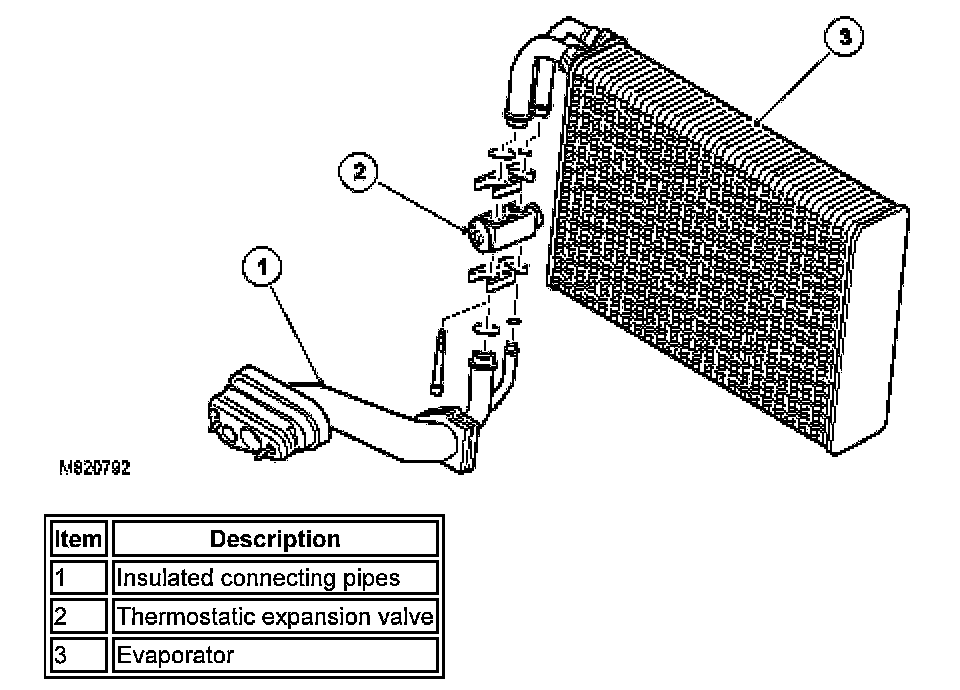 3

2

1

M820792

| Item | Description |
|---|---|
| 1 | Insulated connecting pipes |
| 2 | Thermostatic expansion valve |
| 3 | Evaporator |