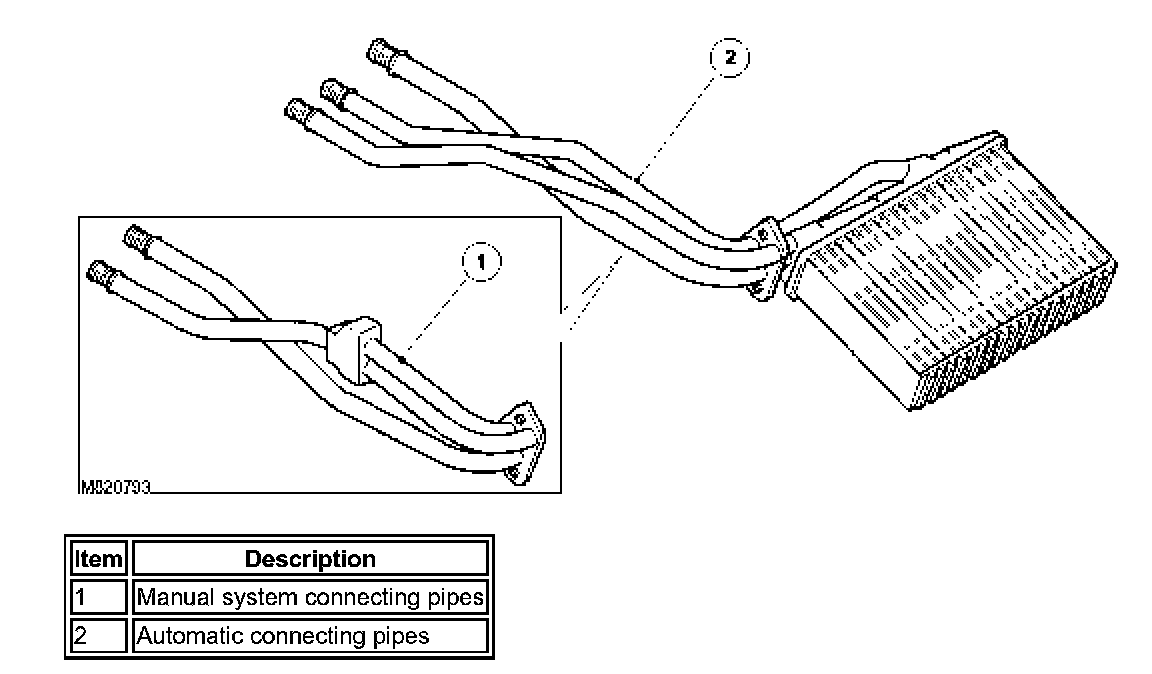 2

1

M820793

| Item | Description |
|---|---|
| 1 | Manual system connecting pipes |
| 2 | Automatic connecting pipes |