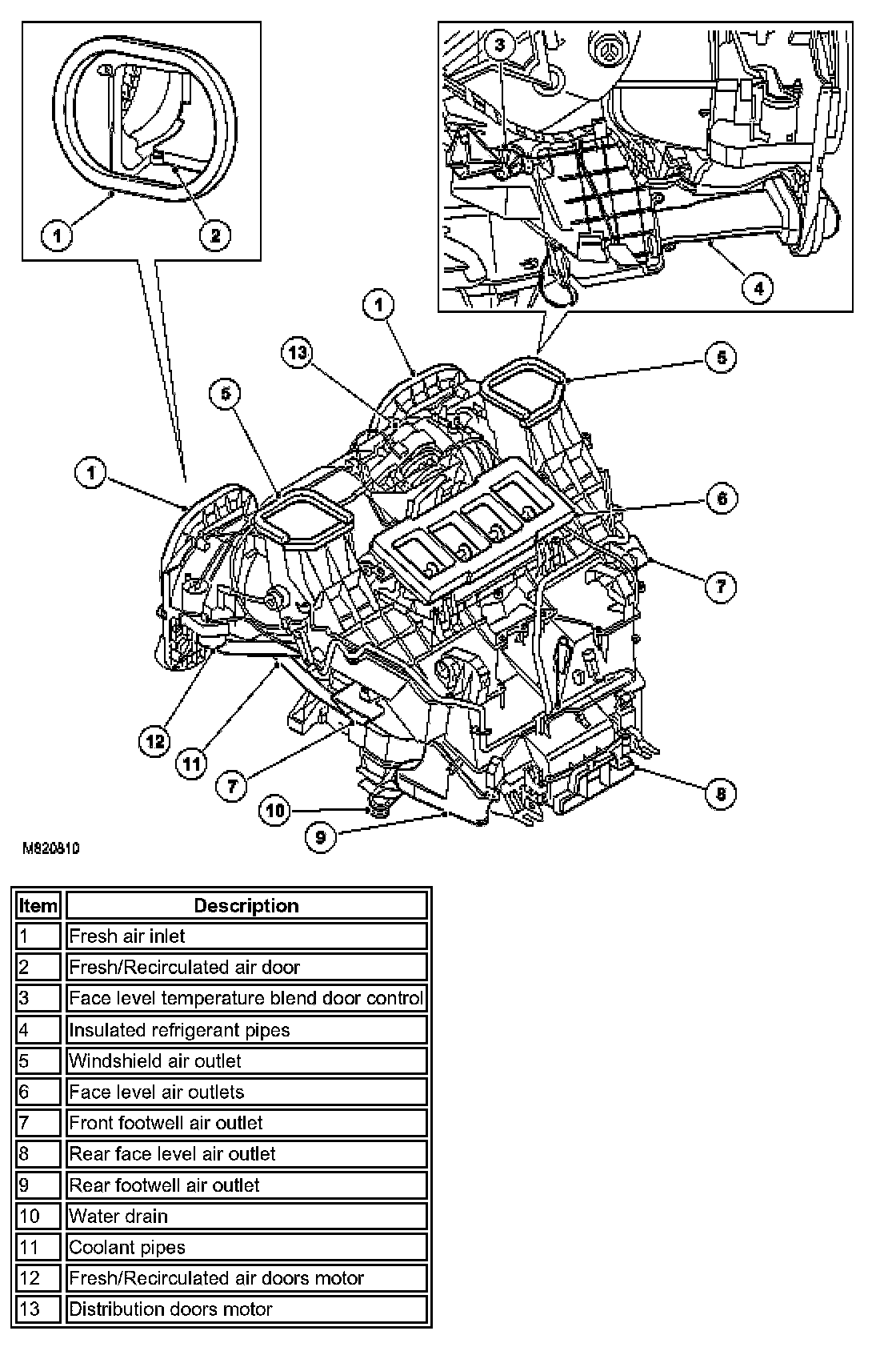 1
2
3
4
1
13
5
5
1
6
7
12
11
7
10
9
8

M820810

| Item | Description |
|---|---|
| 1 | Fresh air inlet |
| 2 | Fresh/Recirculated air door |
| 3 | Face level temperature blend door control |
| 4 | Insulated refrigerant pipes |
| 5 | Windshield air outlet |
| 6 | Face level air outlets |
| 7 | Front footwell air outlet |
| 8 | Rear face level air outlet |
| 9 | Rear footwell air outlet |
| 10 | Water drain |
| 11 | Coolant pipes |
| 12 | Fresh/Recirculated air doors motor |
| 13 | Distribution doors motor |