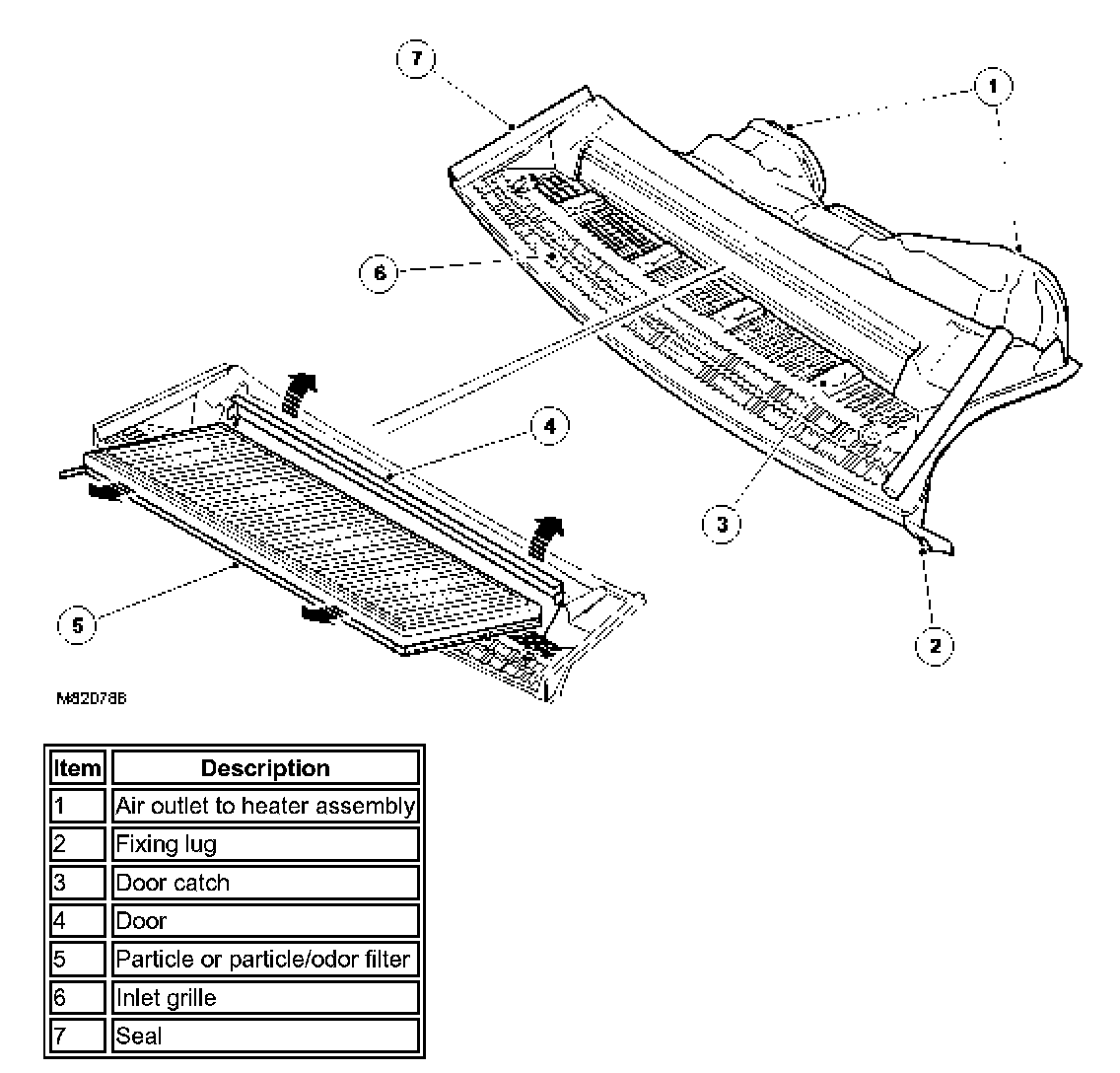 7

1

6

4

3

5

2

M820786

| Item | Description |
|---|---|
| 1 | Air outlet to heater assembly |
| 2 | Fixing lug |
| 3 | Door catch |
| 4 | Door |
| 5 | Particle or particle/odor filter |
| 6 | Inlet grille |
| 7 | Seal |