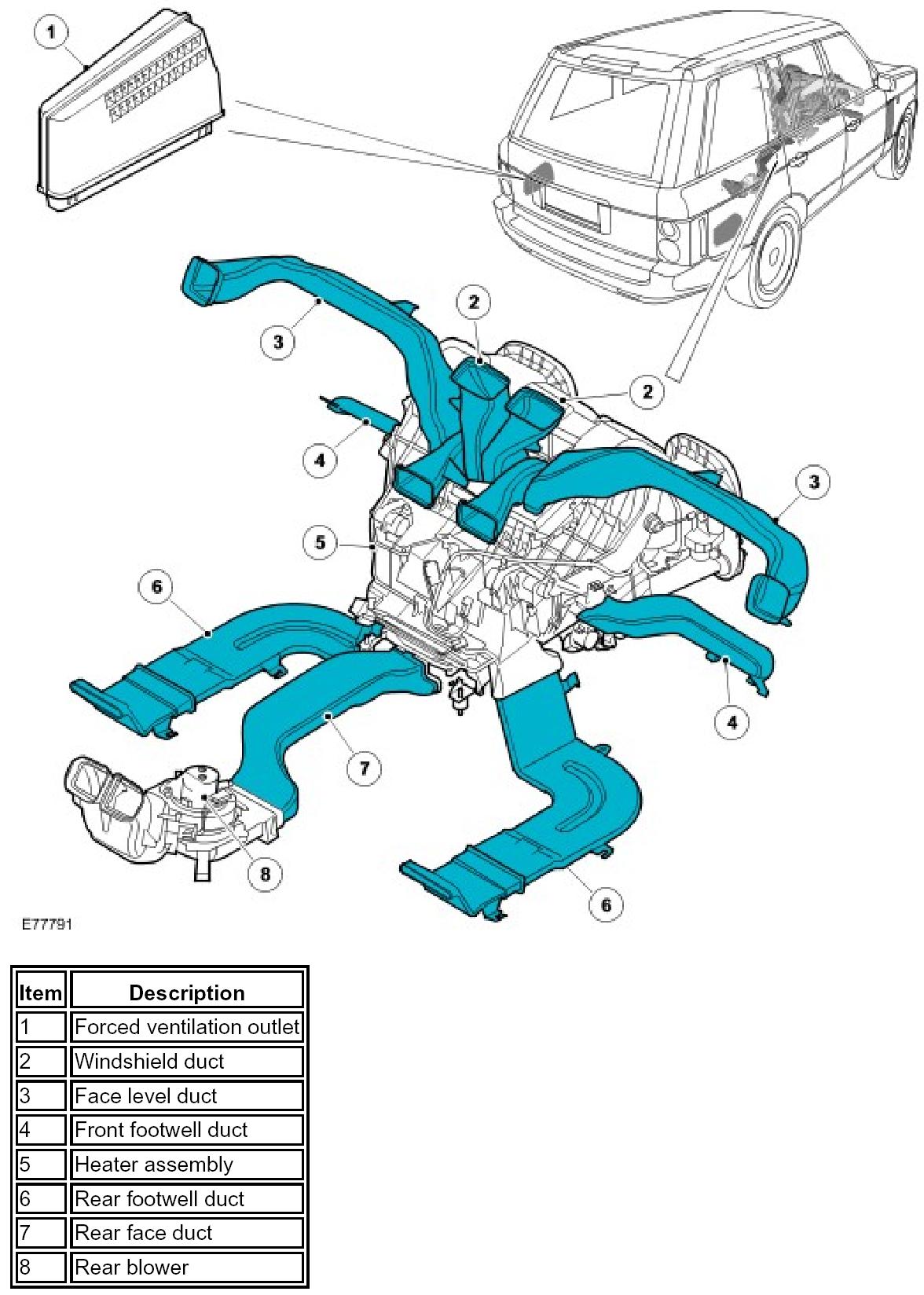 1
2
3
2
4
3
5
6
4
7
8
6

E77791

| Item | Description |
|---|---|
| 1 | Forced ventilation outlet |
| 2 | Windshield duct |
| 3 | Face level duct |
| 4 | Front footwell duct |
| 5 | Heater assembly |
| 6 | Rear footwell duct |
| 7 | Rear face duct |
| 8 | Rear blower |