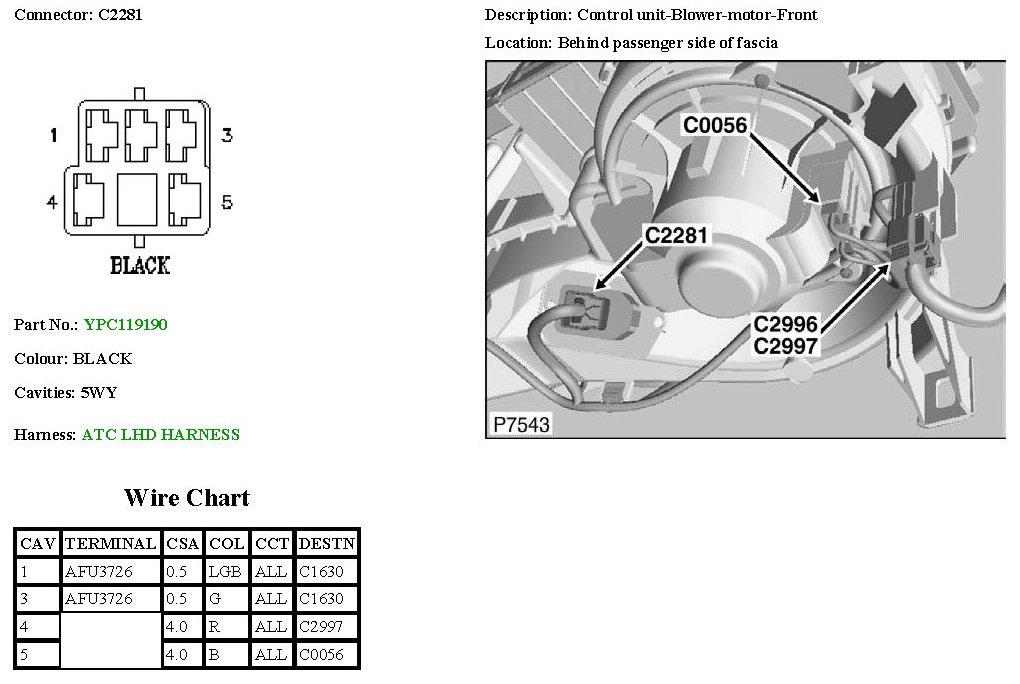 Connector: C2281

1 3
4 5
BLACK

Part No.: YPC119190

Colour: BLACK

Cavities: 5WY

Harness: ATC LHD HARNESS

Description: Control unit-Blower-motor-Front

Location: Behind passenger side of fascia

C0056
C2281
C2996
C2997
P7543

Wire Chart

| CAV | TERMINAL | CSA | COL | CCT | DESTN |
|---|---|---|---|---|---|
| 1 | AFU3726 | 0.5 | LGB | ALL | C1630 |
| 3 | AFU3726 | 0.5 | G | ALL | C1630 |
| 4 | | 4.0 | R | ALL | C2997 |
| 5 | | 4.0 | B | ALL | C0056 |