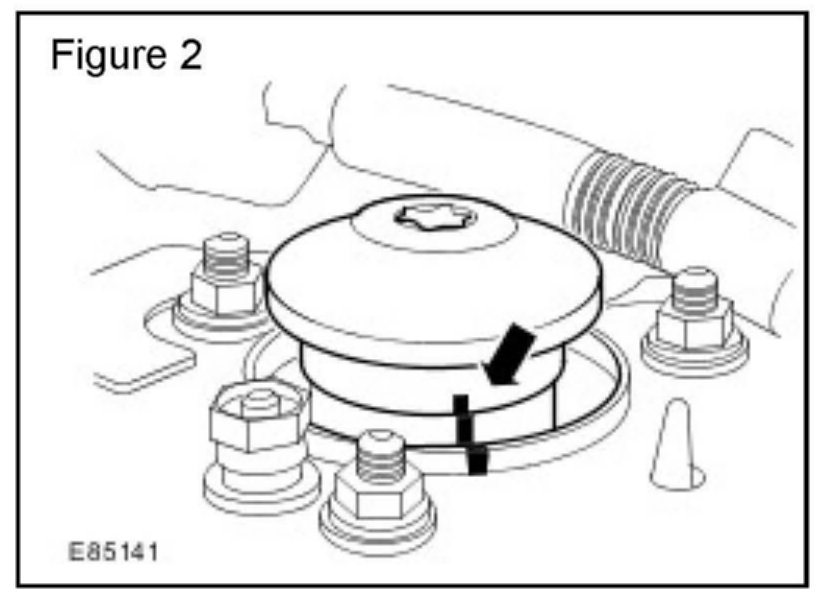 Figure 2

E85141