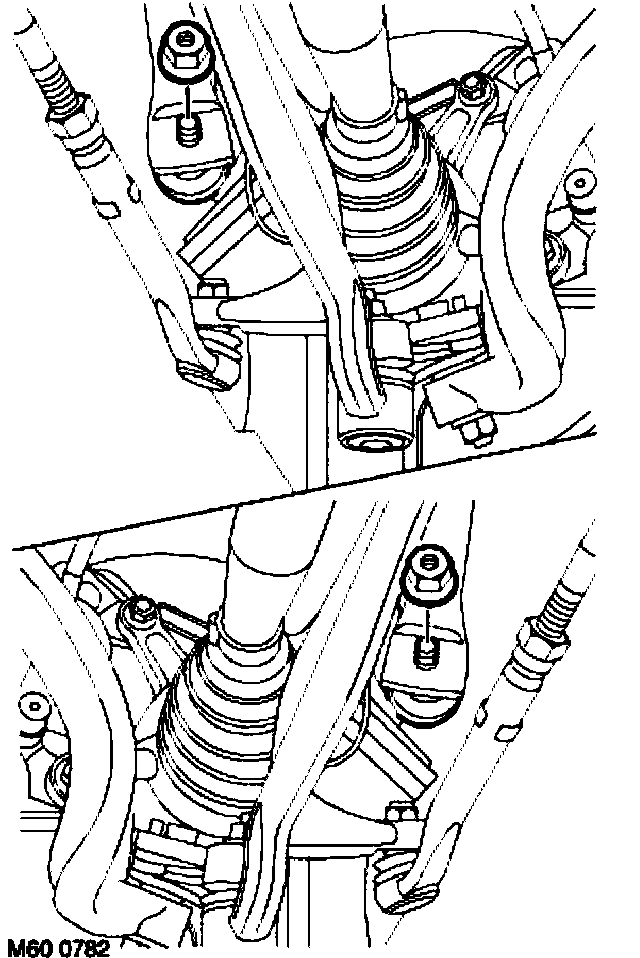 M60 0782