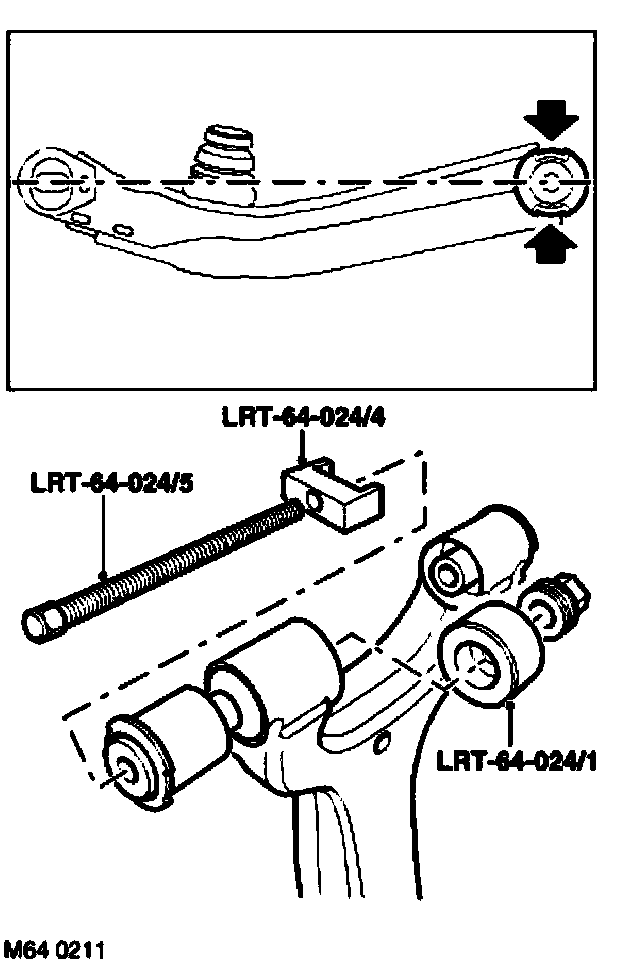 LRT-64-024/4

LRT-64-024/5

LRT-64-024/1

M64 0211