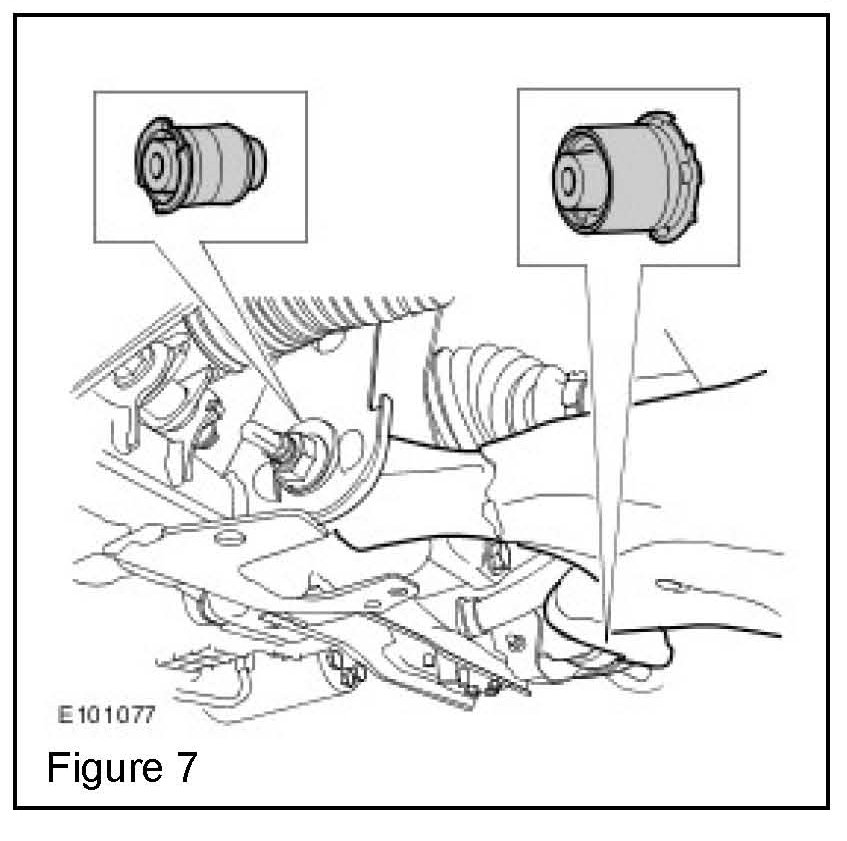 E101077

Figure 7