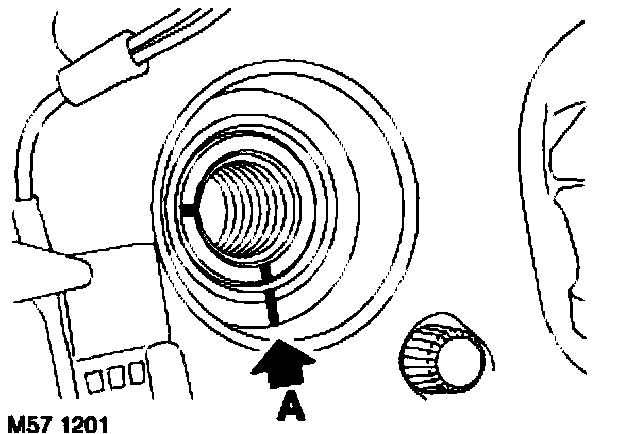 A

M57 1201