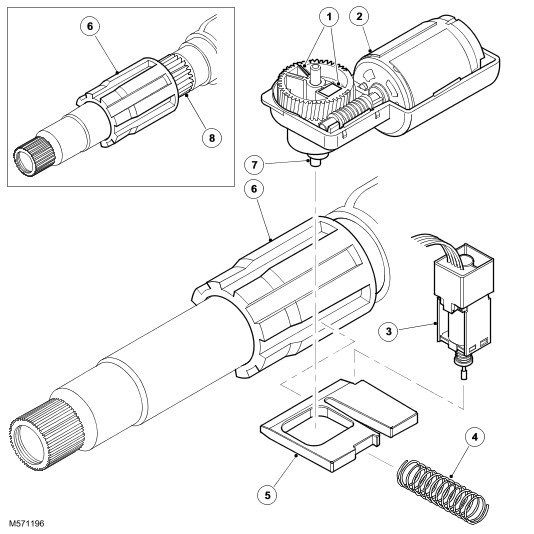 6
8
1
2
7
6
3
4
5
M571196