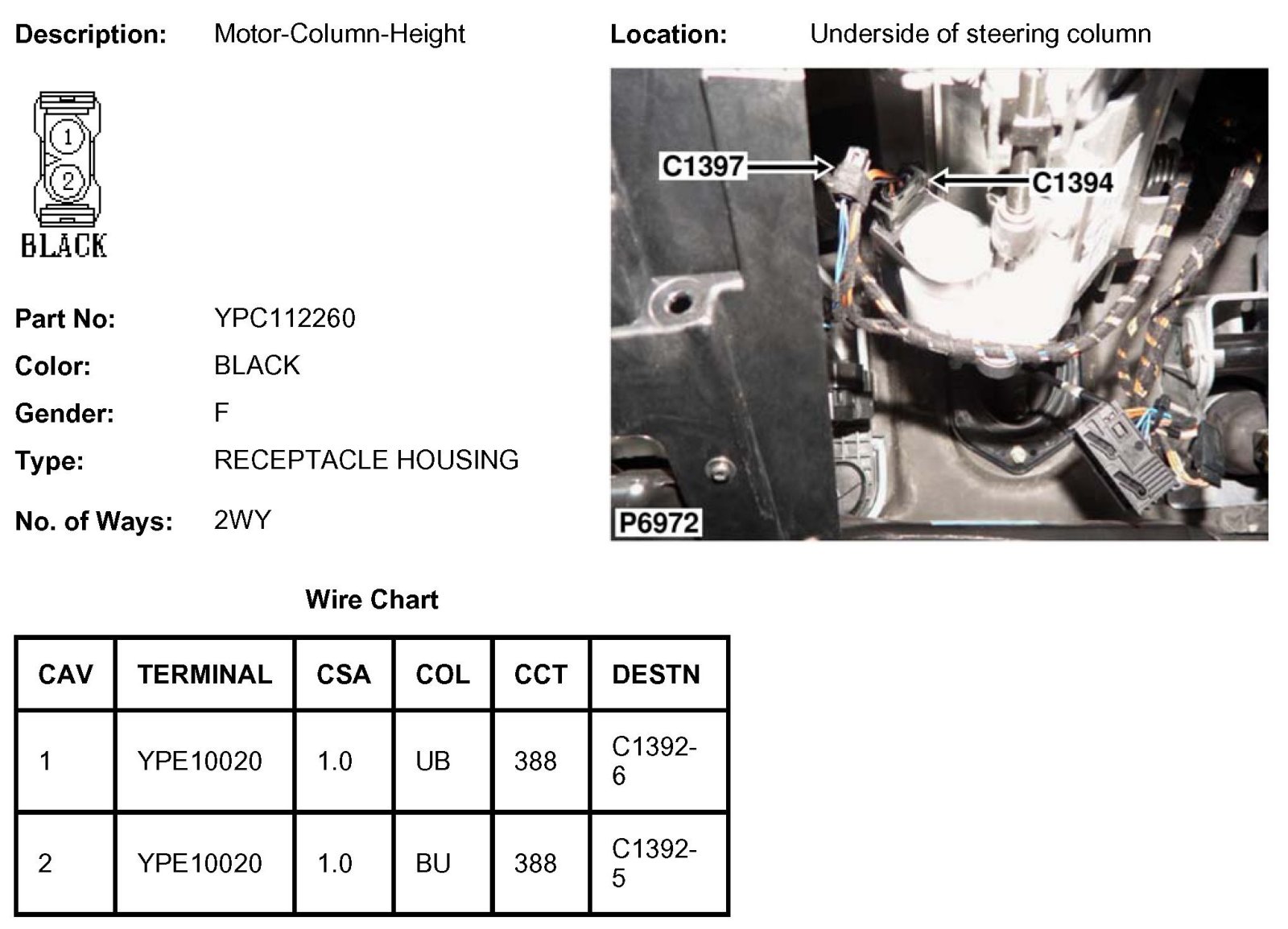 Description: Motor-Column-Height

Location: Underside of steering column

1
2
BLACK

C1397
C1394
P6972

Part No: YPC112260

Color: BLACK

Gender: F

Type: RECEPTACLE HOUSING

No. of Ways: 2WY

Wire Chart

| CAV | TERMINAL | CSA | COL | CCT | DESTN |
|---|---|---|---|---|---|
| 1 | YPE10020 | 1.0 | UB | 388 | C1392-6 |
| 2 | YPE10020 | 1.0 | BU | 388 | C1392-5 |