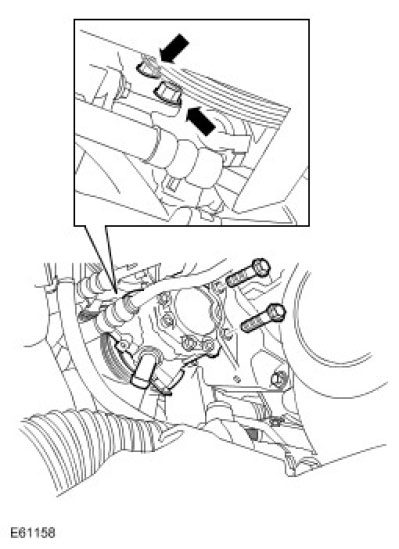 E61158