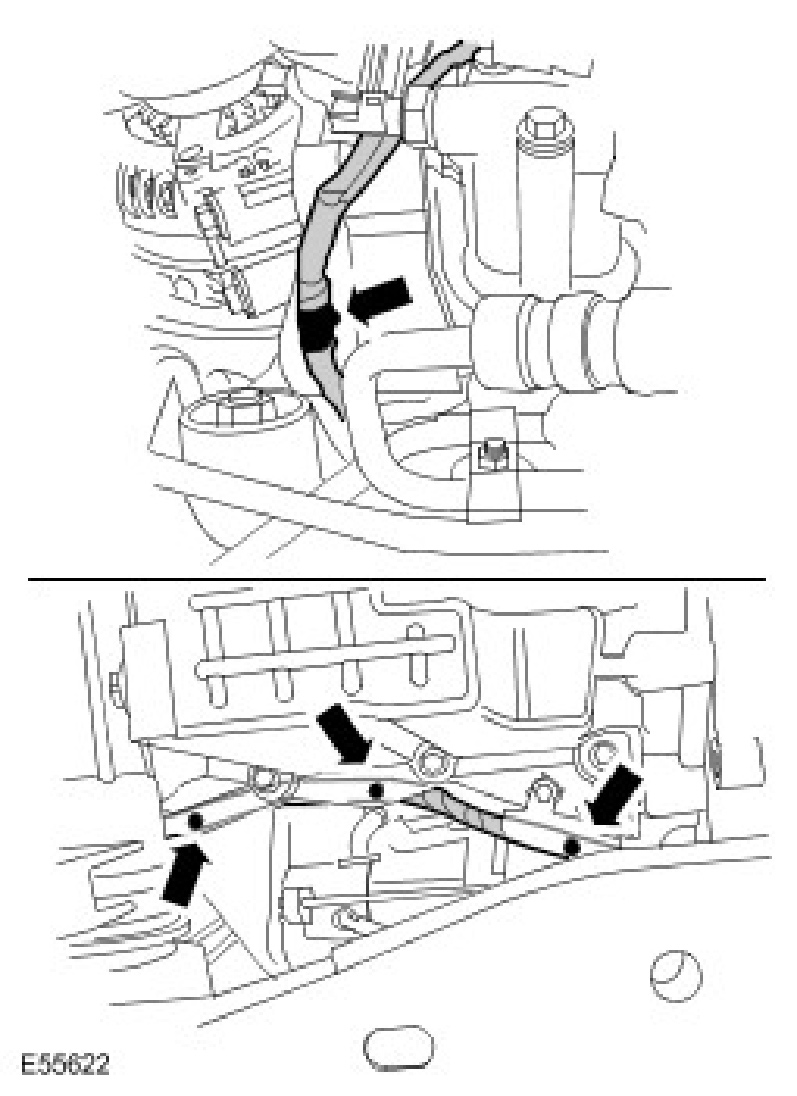 E55622