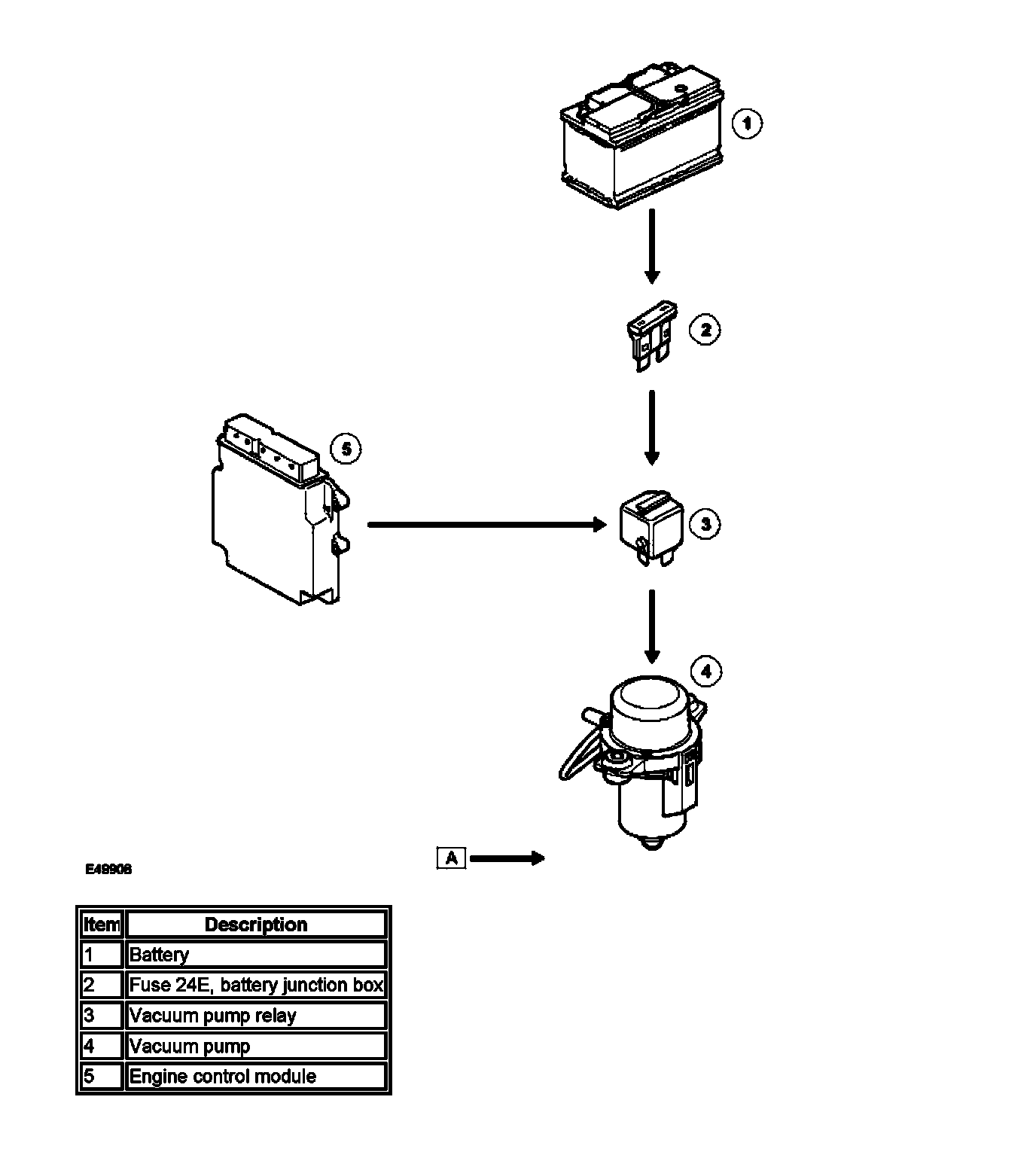 1

2

5

3

4

A

E49906

| Item | Description |
|---|---|
| 1 | Battery |
| 2 | Fuse 24E, battery junction box |
| 3 | Vacuum pump relay |
| 4 | Vacuum pump |
| 5 | Engine control module |