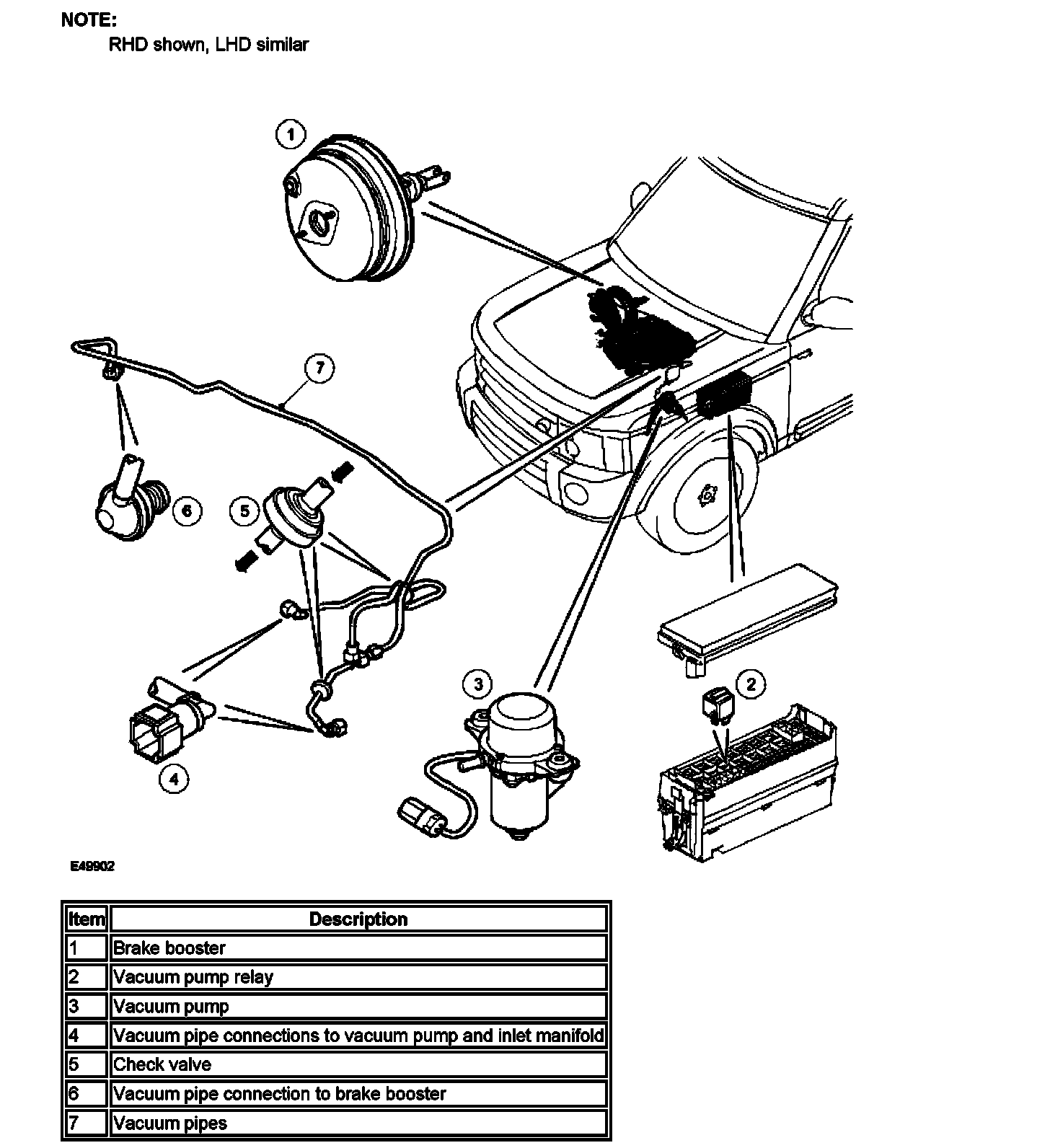 NOTE:
RHD shown, LHD similar

1

7

6

5

4

3

2

E49902

| Item | Description |
|---|---|
| 1 | Brake booster |
| 2 | Vacuum pump relay |
| 3 | Vacuum pump |
| 4 | Vacuum pipe connections to vacuum pump and inlet manifold |
| 5 | Check valve |
| 6 | Vacuum pipe connection to brake booster |
| 7 | Vacuum pipes |