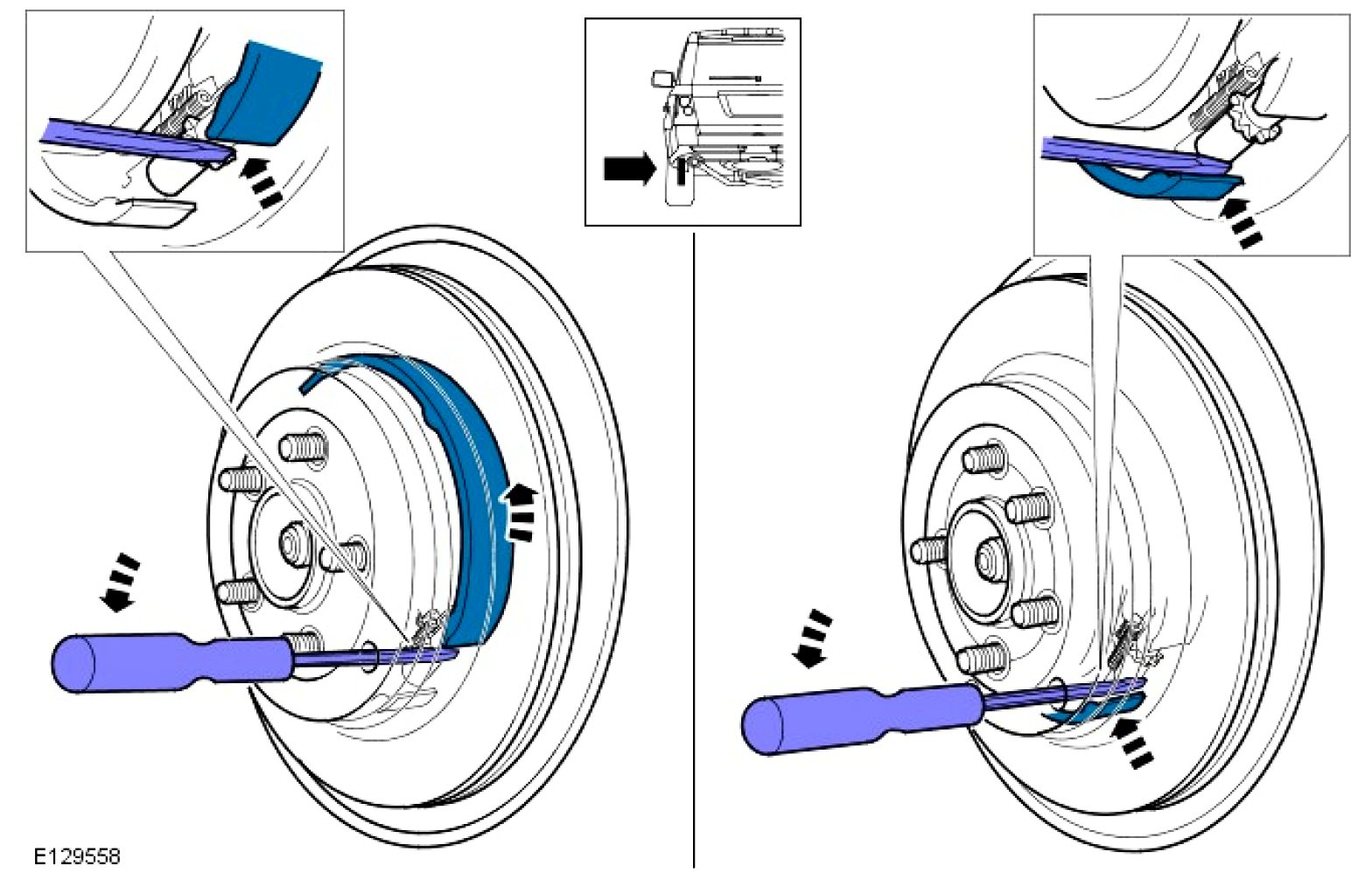 E129558