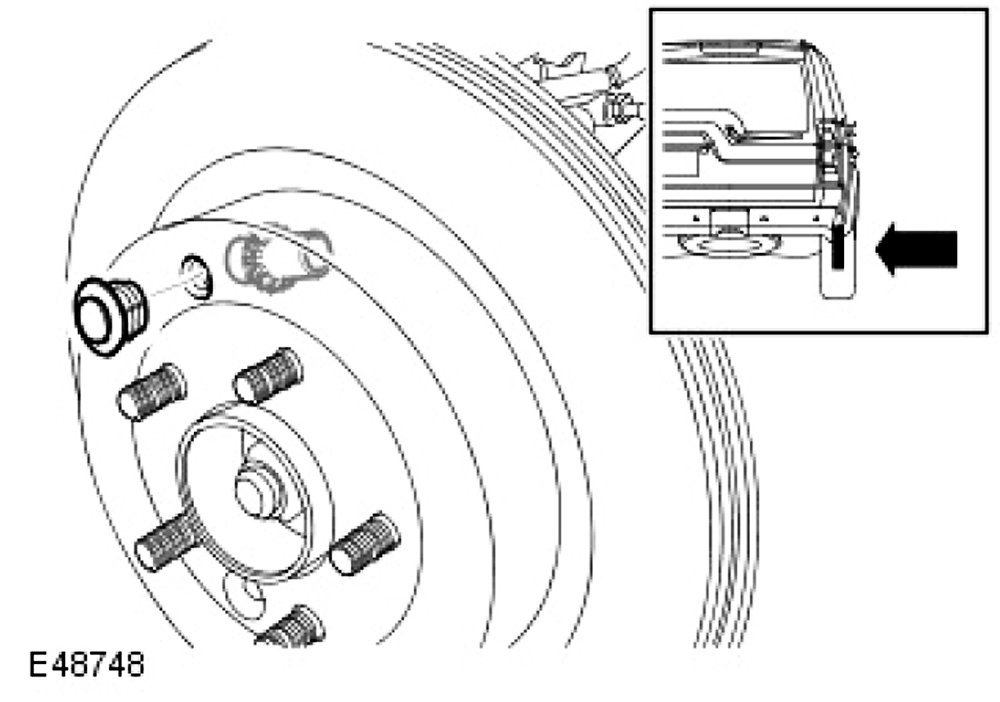 E48748