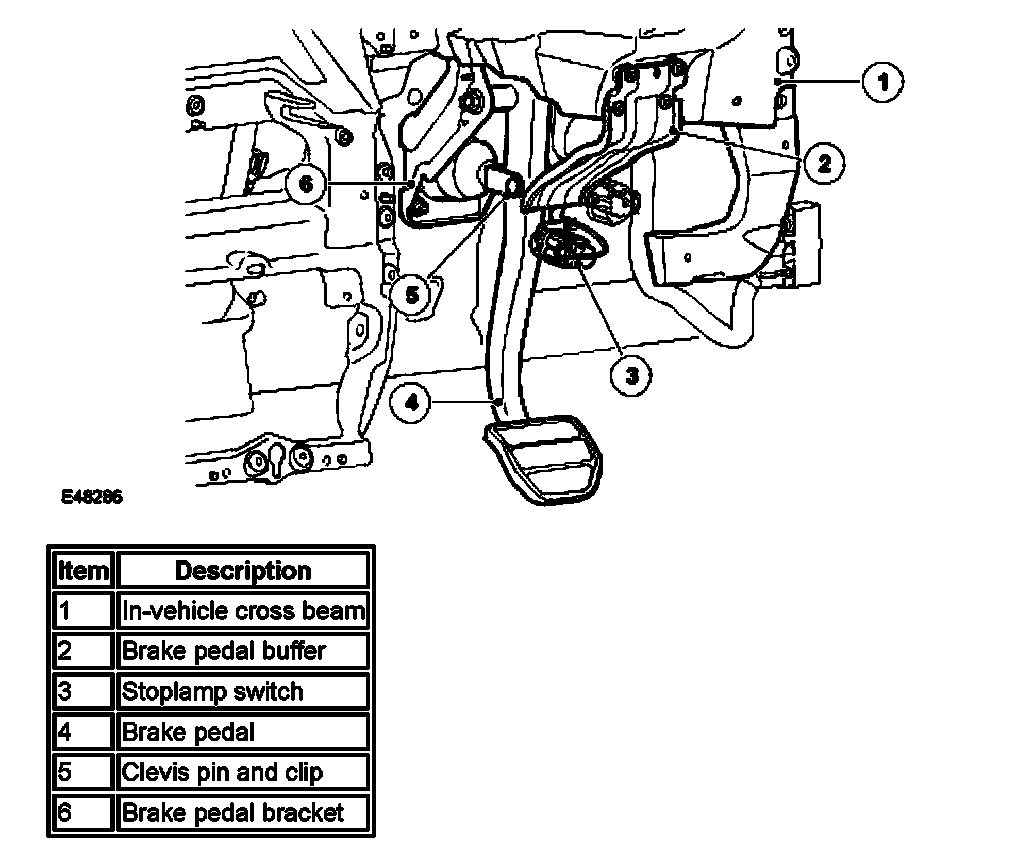 1
2
6
5
3
4

E48286

| Item | Description |
|---|---|
| 1 | In-vehicle cross beam |
| 2 | Brake pedal buffer |
| 3 | Stoplamp switch |
| 4 | Brake pedal |
| 5 | Clevis pin and clip |
| 6 | Brake pedal bracket |