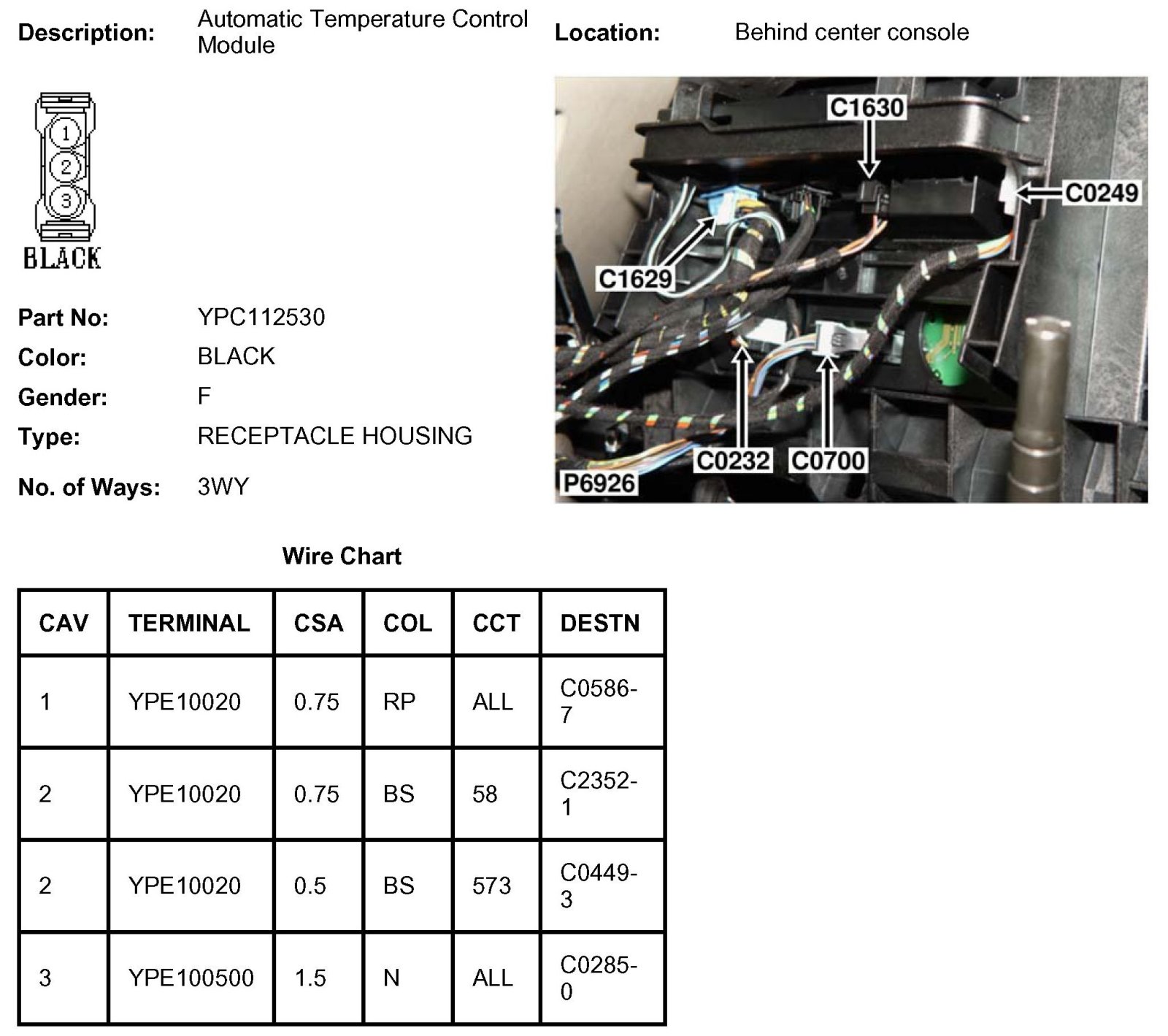 Description: Automatic Temperature Control Module

Location: Behind center console

1
2
3
BLACK

C1630
C0249
C1629
C0232
C0700
P6926

Part No: YPC112530
Color: BLACK
Gender: F
Type: RECEPTACLE HOUSING
No. of Ways: 3WY

Wire Chart

| CAV | TERMINAL | CSA | COL | CCT | DESTN |
|---|---|---|---|---|---|
| 1 | YPE10020 | 0.75 | RP | ALL | C0586-7 |
| 2 | YPE10020 | 0.75 | BS | 58 | C2352-1 |
| 2 | YPE10020 | 0.5 | BS | 573 | C0449-3 |
| 3 | YPE100500 | 1.5 | N | ALL | C0285-0 |