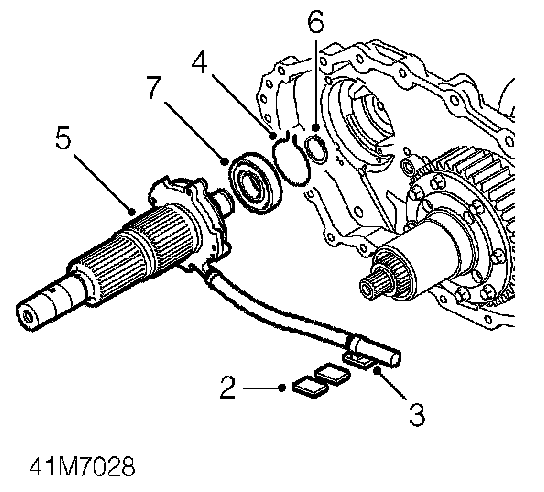 6
4
7
5
2
3
41M7028