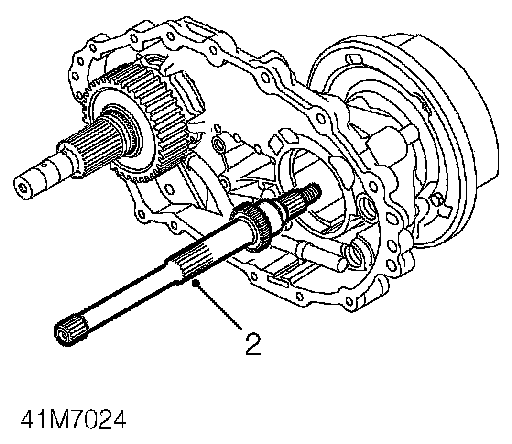 2

41M7024