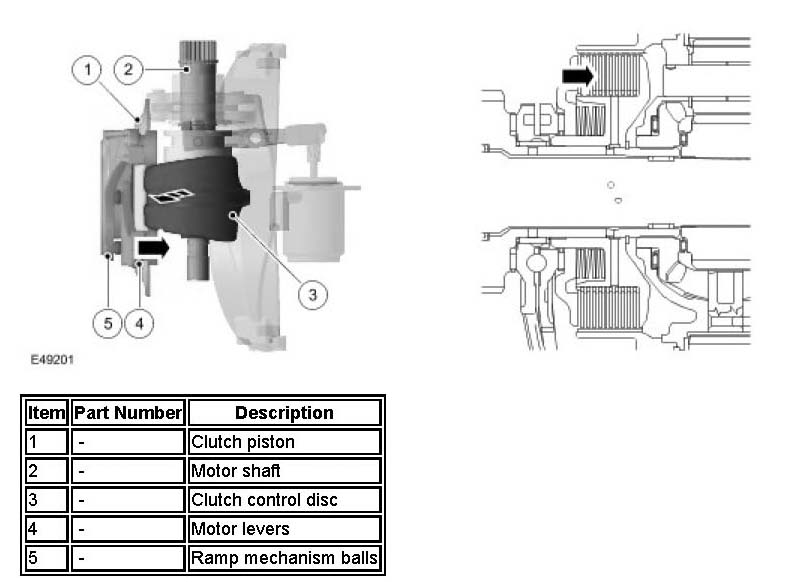 1
2
3
5
4
E49201

| Item | Part Number | Description |
|---|---|---|
| 1 | - | Clutch piston |
| 2 | - | Motor shaft |
| 3 | - | Clutch control disc |
| 4 | - | Motor levers |
| 5 | - | Ramp mechanism balls |