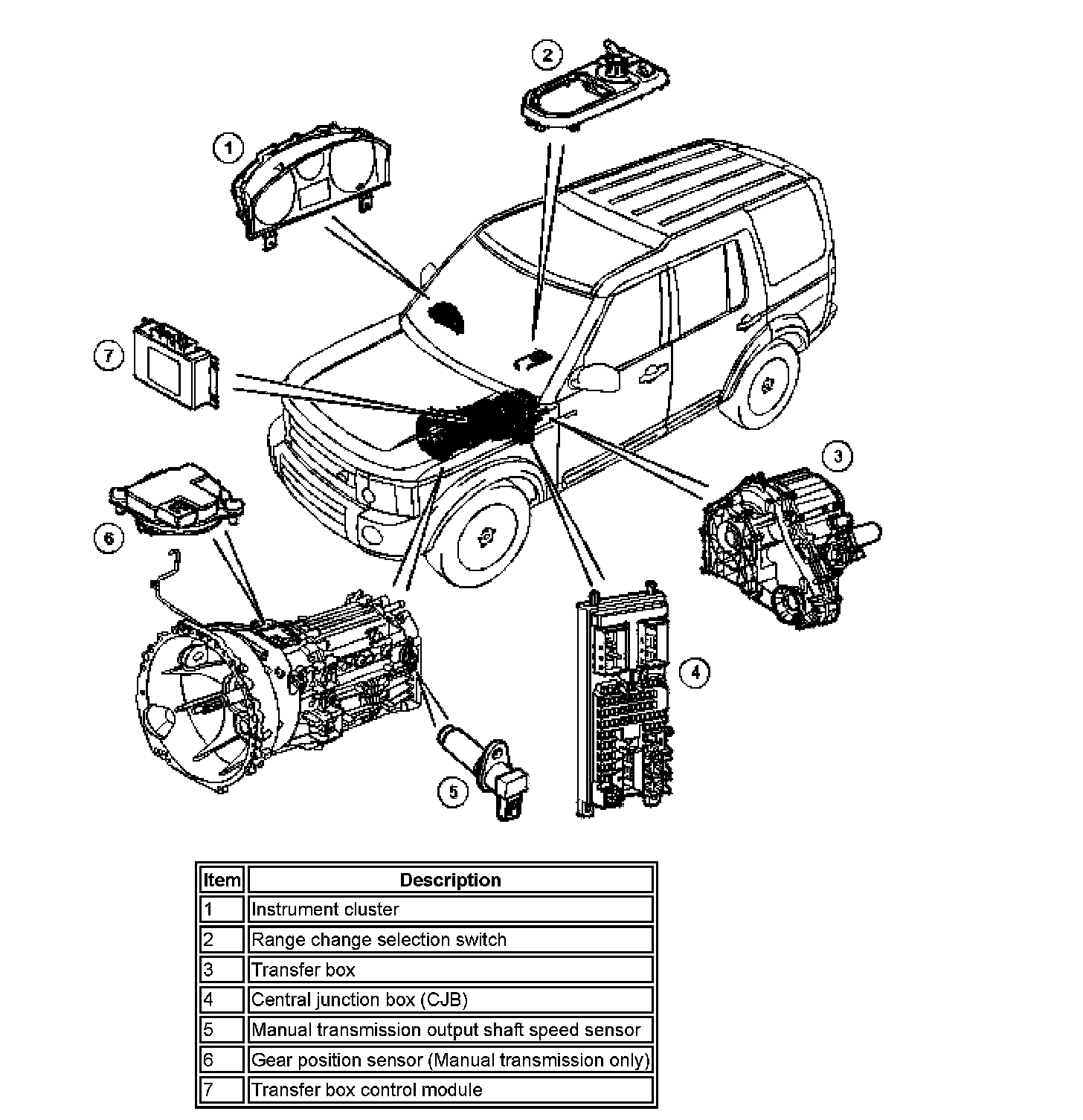 2

1

7

3

6

4

5

| Item | Description |
|---|---|
| 1 | Instrument cluster |
| 2 | Range change selection switch |
| 3 | Transfer box |
| 4 | Central junction box (CJB) |
| 5 | Manual transmission output shaft speed sensor |
| 6 | Gear position sensor (Manual transmission only) |
| 7 | Transfer box control module |