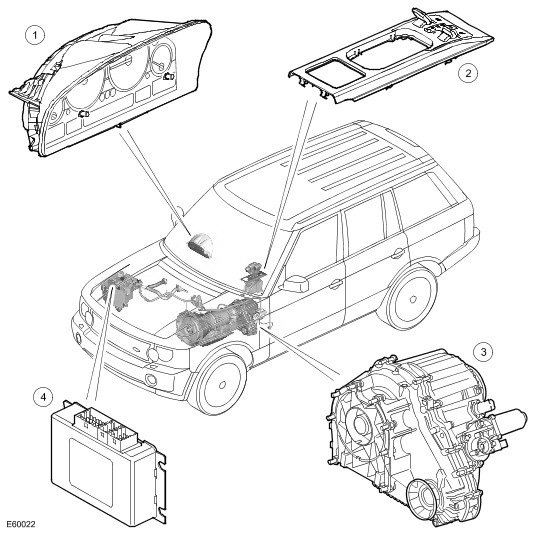 1
2
3
4
E60022