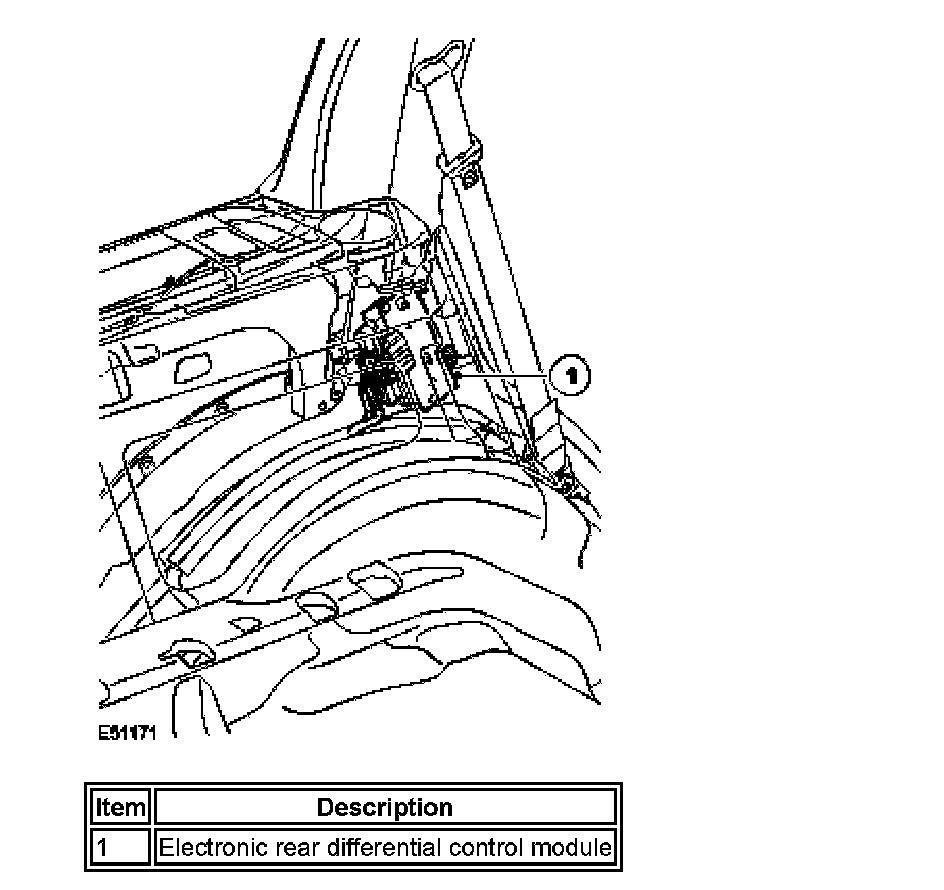 1

E51171

| Item | Description |
|---|---|
| 1 | Electronic rear differential control module |