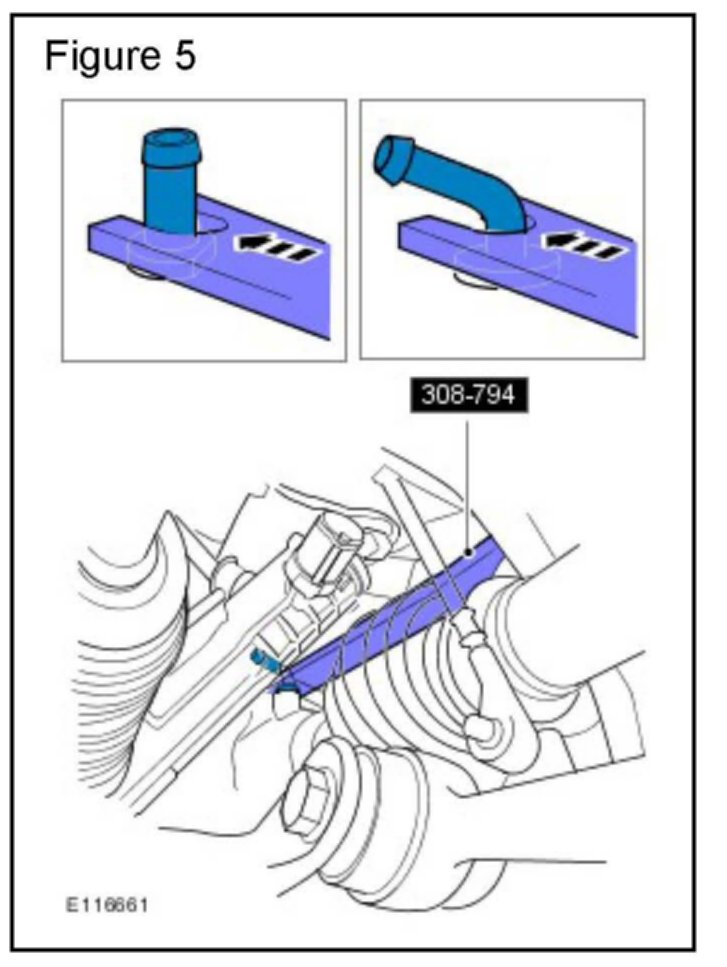 Figure 5

308-794

E116661