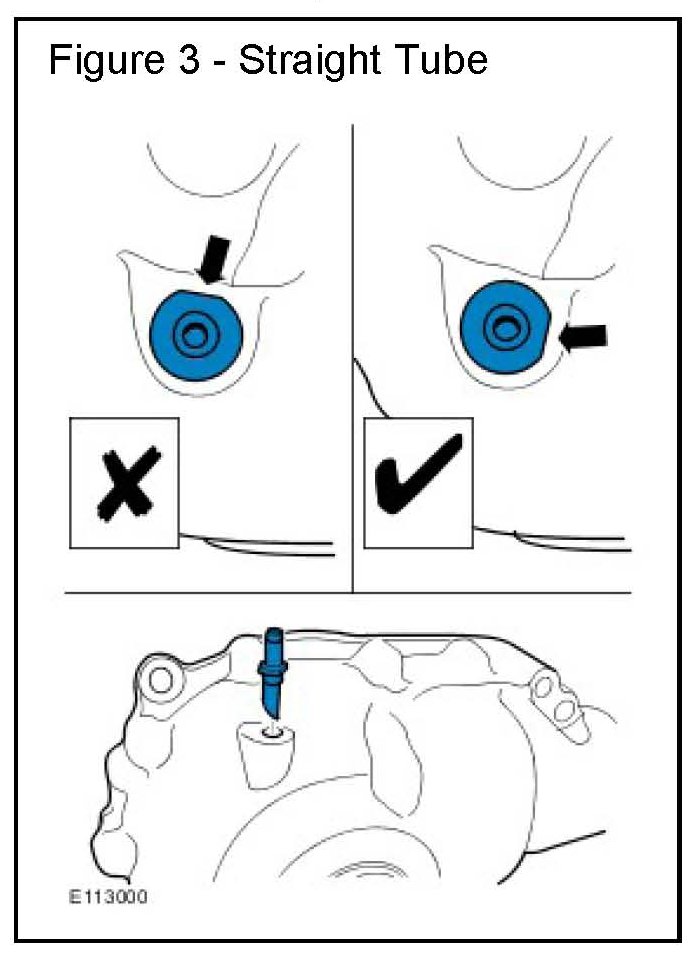 Figure 3 - Straight Tube

E113000