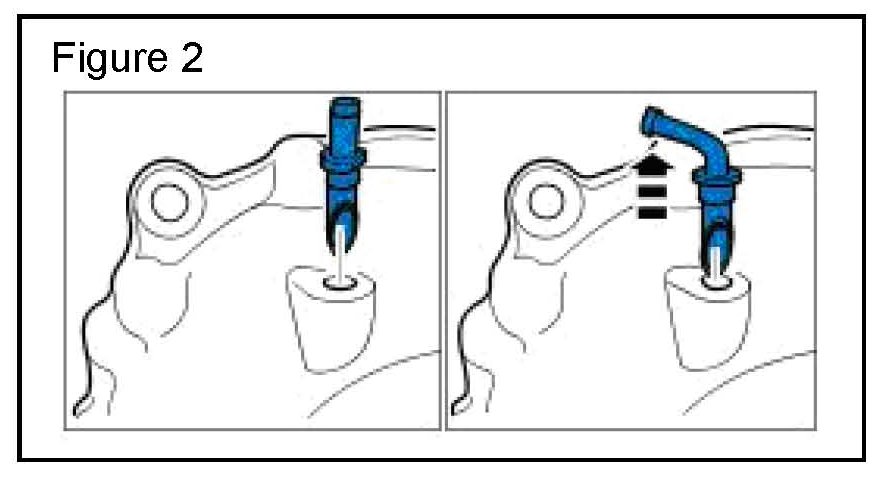 Figure 2