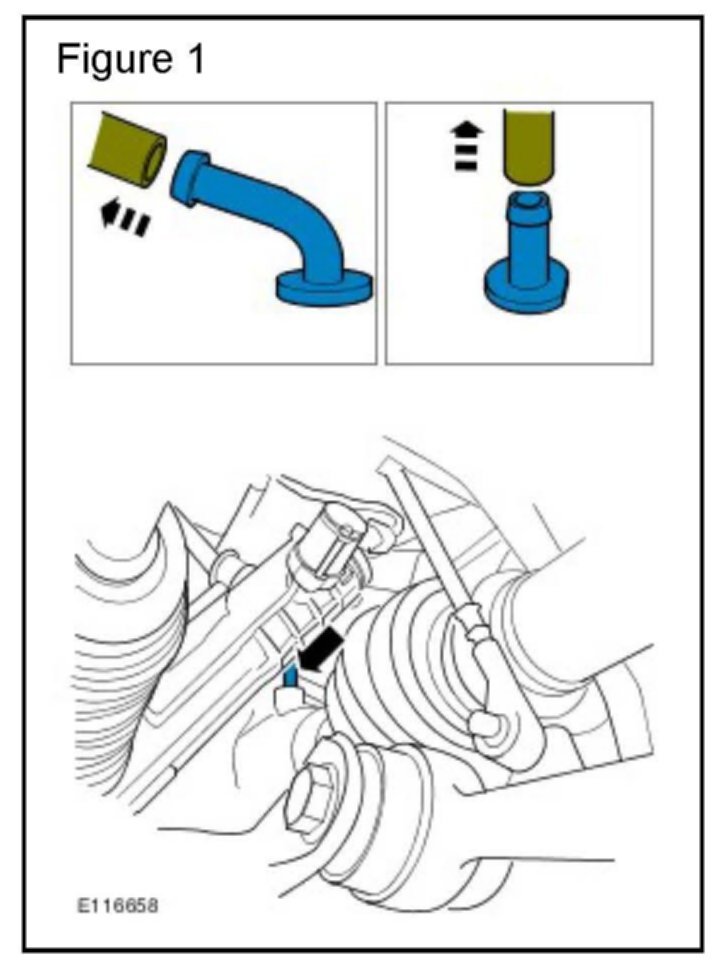 Figure 1

E116658