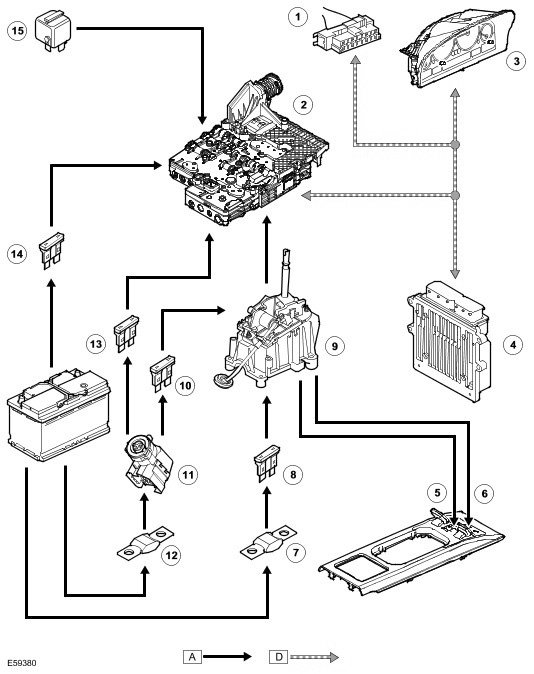 15
1
3
2
14
13
10
9
4
11
8
5
6
12
7
E59380
A
D