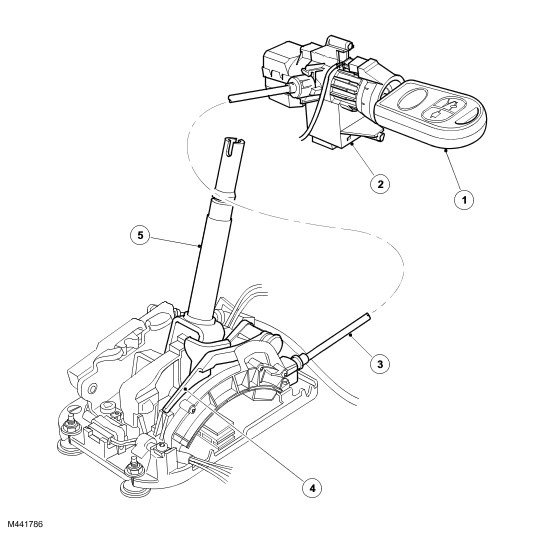 2

1

5

3

4

M441786