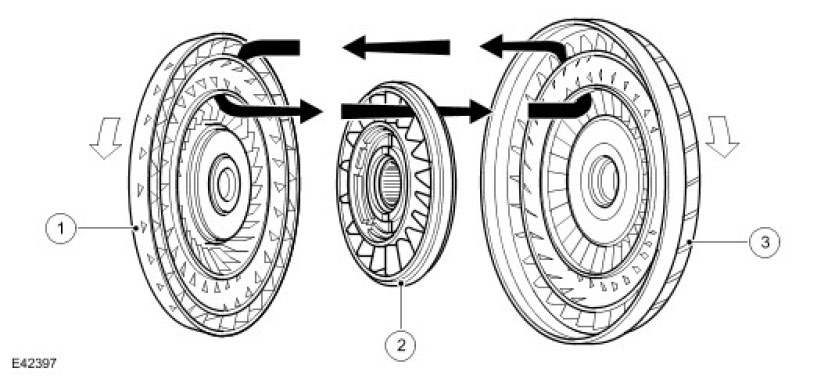 1
2
3
E42397