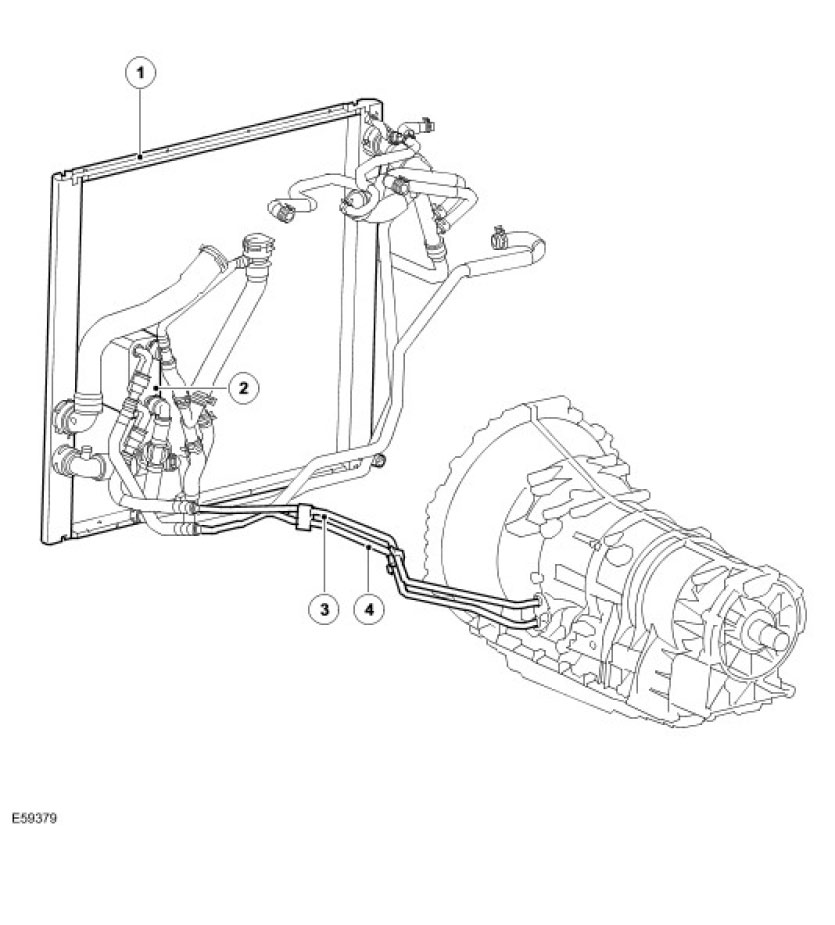 1
2
3
4
E59379