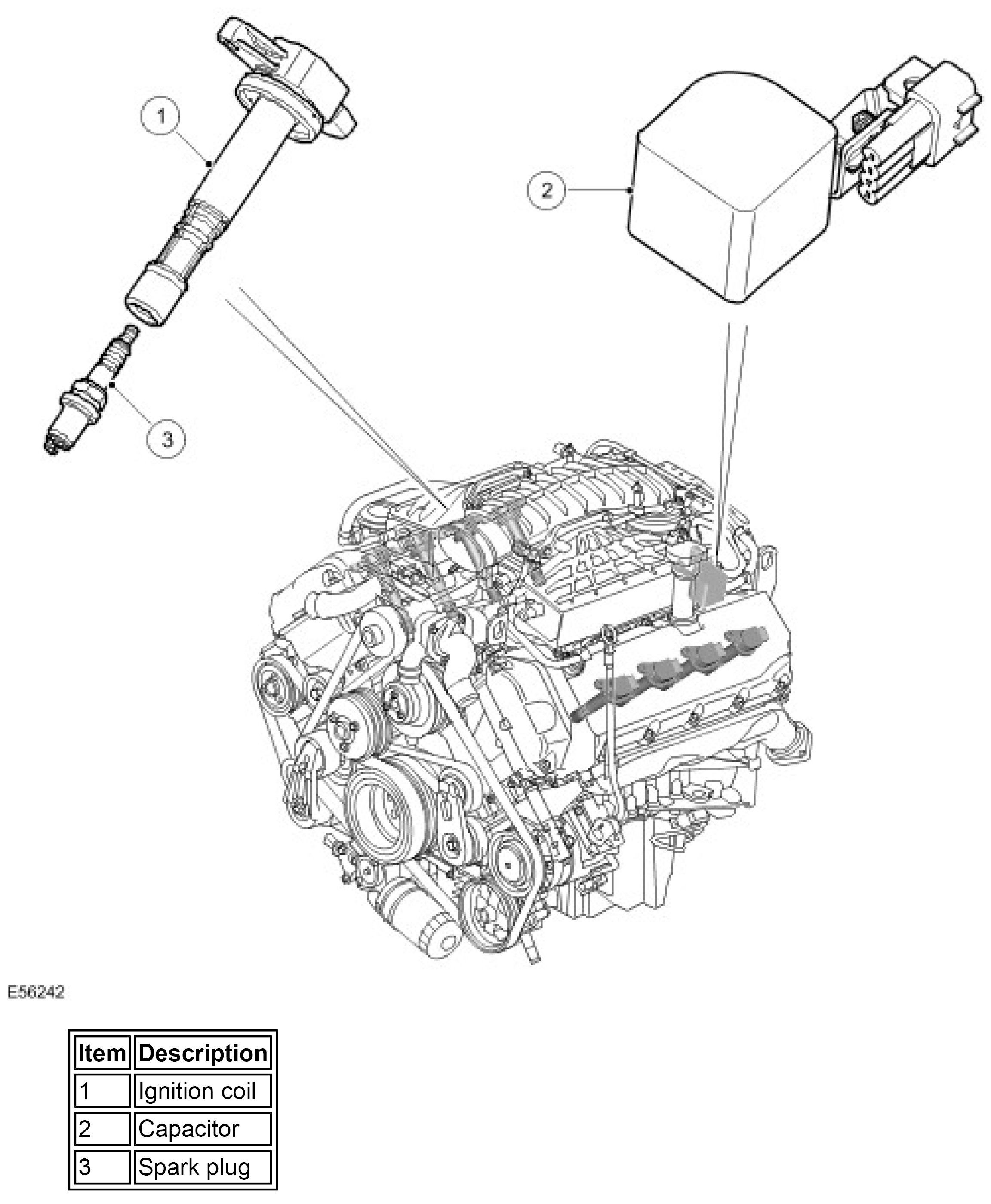 1

2

3

E56242

| Item | Description |
|---|---|
| 1 | Ignition coil |
| 2 | Capacitor |
| 3 | Spark plug |