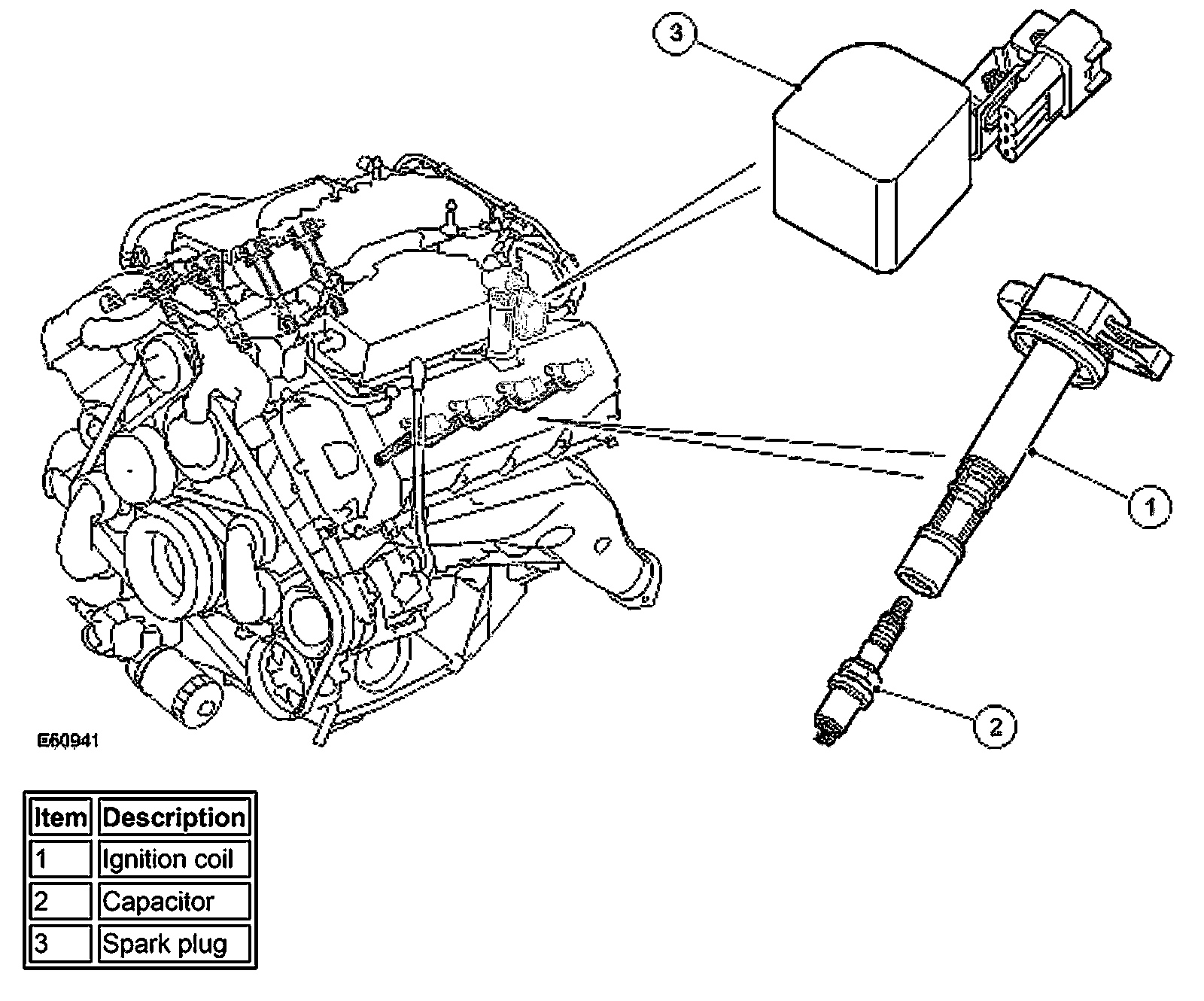 3

1

2

E60941

| Item | Description |
|---|---|
| 1 | Ignition coil |
| 2 | Capacitor |
| 3 | Spark plug |