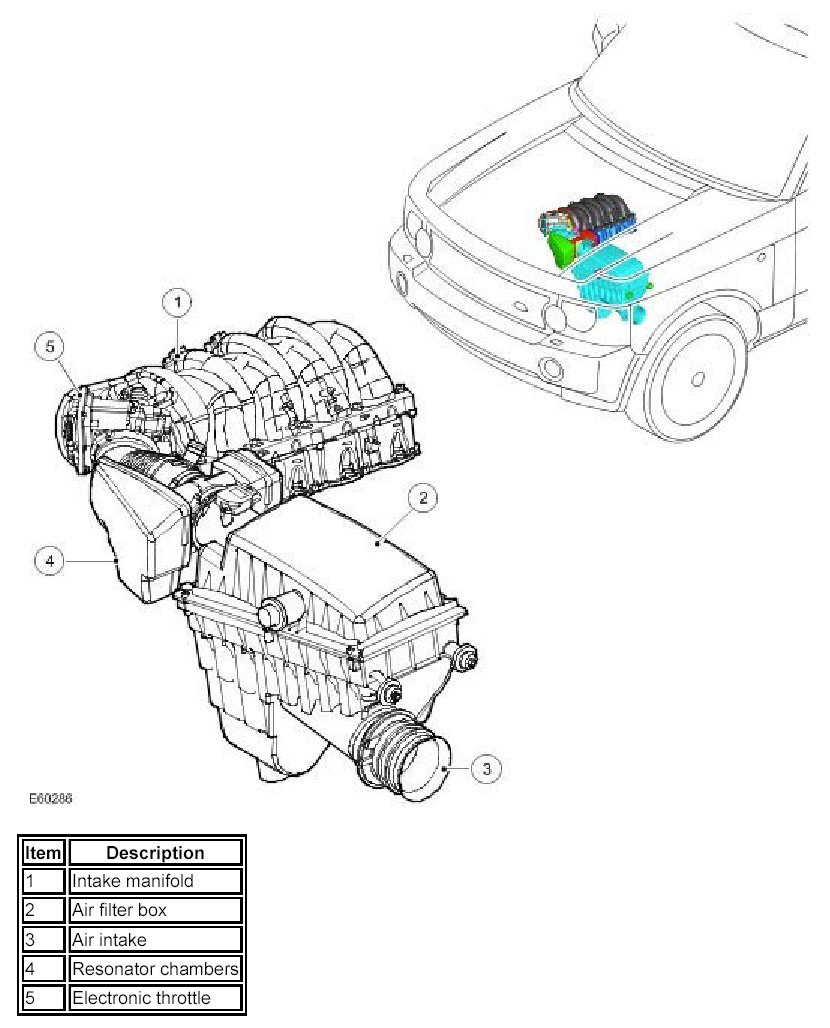 1
5
2
4
3
E60286

| Item | Description |
|---|---|
| 1 | Intake manifold |
| 2 | Air filter box |
| 3 | Air intake |
| 4 | Resonator chambers |
| 5 | Electronic throttle |