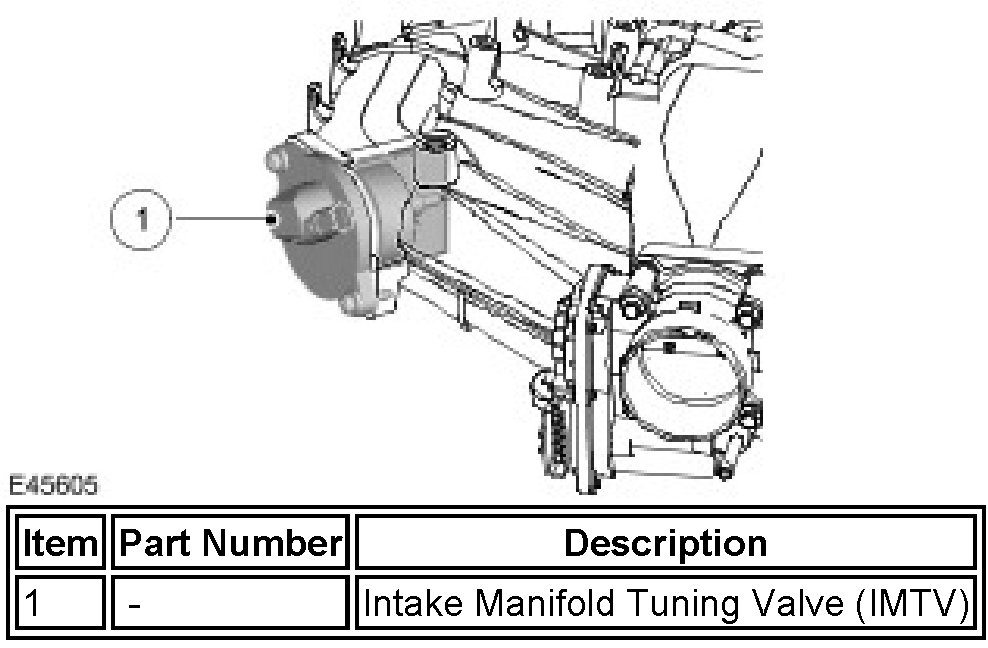 1

E45605

| Item | Part Number | Description |
|---|---|---|
| 1 | - | Intake Manifold Tuning Valve (IMTV) |