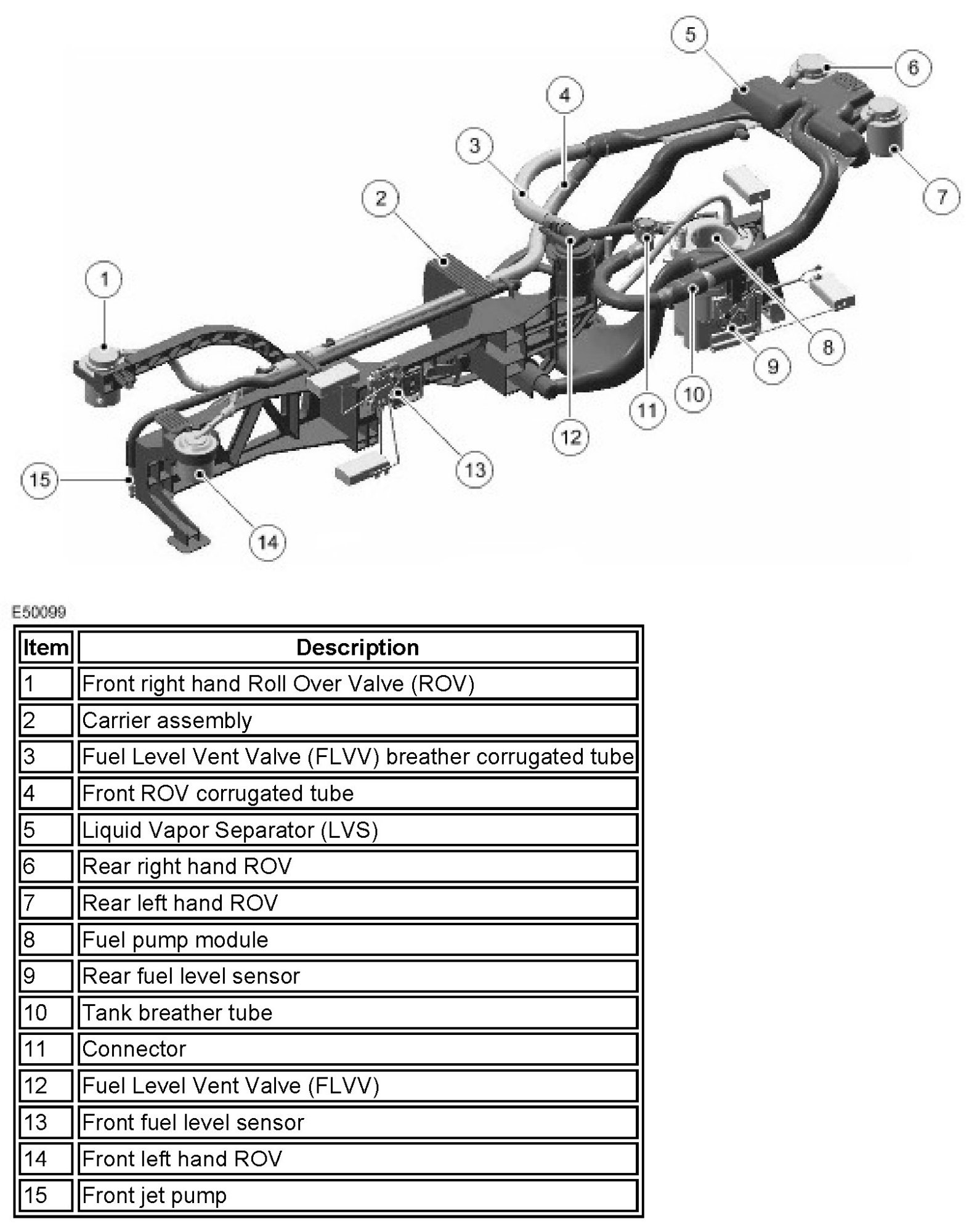 5
6
4
3
7
2
1
8
9
10
11
12
13
15
14

E50099

| Item | Description |
|---|---|
| 1 | Front right hand Roll Over Valve (ROV) |
| 2 | Carrier assembly |
| 3 | Fuel Level Vent Valve (FLVV) breather corrugated tube |
| 4 | Front ROV corrugated tube |
| 5 | Liquid Vapor Separator (LVS) |
| 6 | Rear right hand ROV |
| 7 | Rear left hand ROV |
| 8 | Fuel pump module |
| 9 | Rear fuel level sensor |
| 10 | Tank breather tube |
| 11 | Connector |
| 12 | Fuel Level Vent Valve (FLVV) |
| 13 | Front fuel level sensor |
| 14 | Front left hand ROV |
| 15 | Front jet pump |