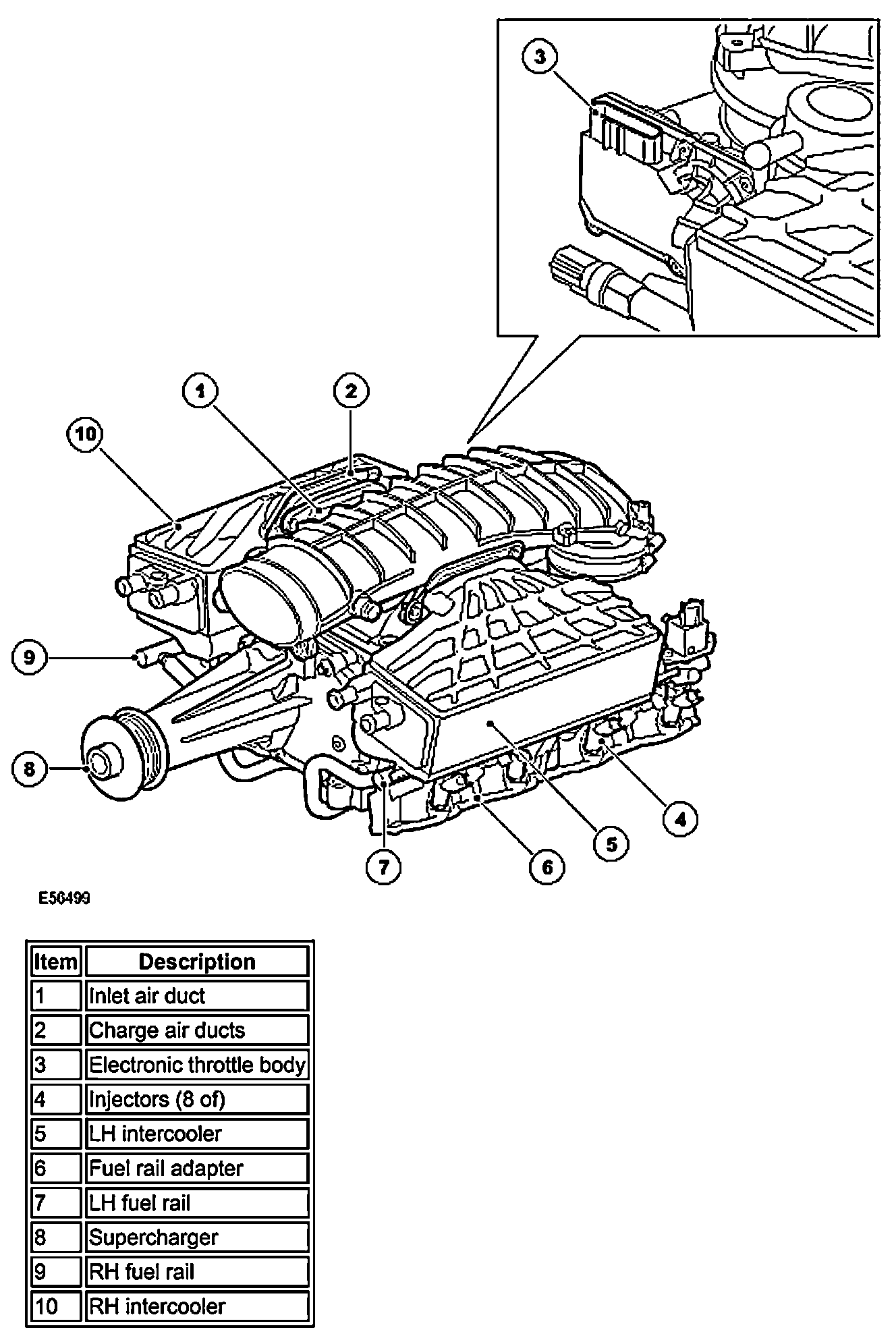 3

1

2

10

9

8

7

6

5

4

E56499

| Item | Description |
|---|---|
| 1 | Inlet air duct |
| 2 | Charge air ducts |
| 3 | Electronic throttle body |
| 4 | Injectors (8 of) |
| 5 | LH intercooler |
| 6 | Fuel rail adapter |
| 7 | LH fuel rail |
| 8 | Supercharger |
| 9 | RH fuel rail |
| 10 | RH intercooler |