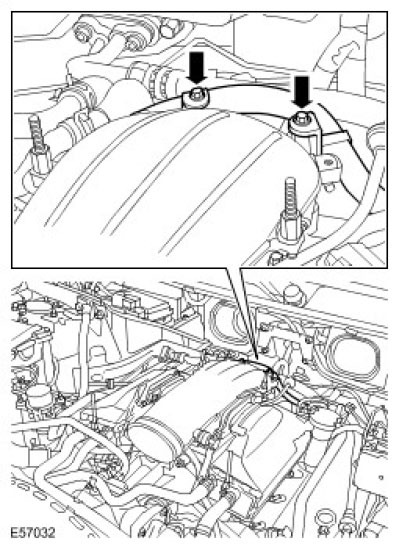 E57032