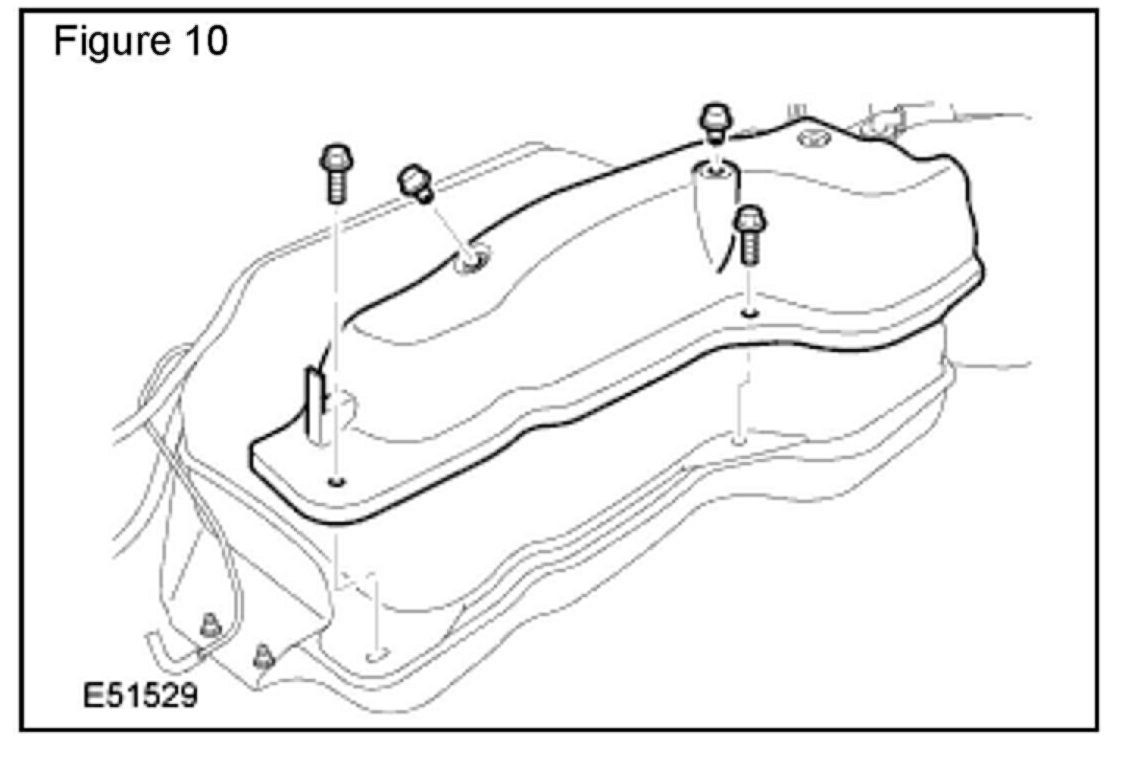 Figure 10

E51529