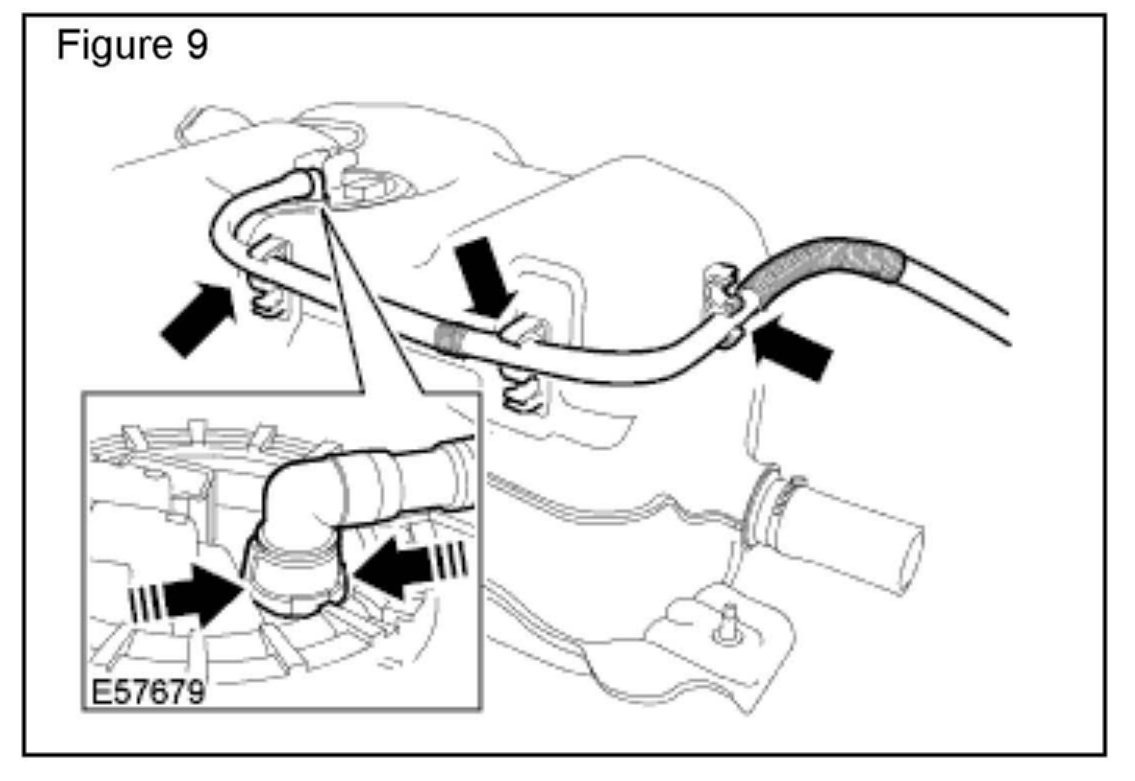 Figure 9

E57679