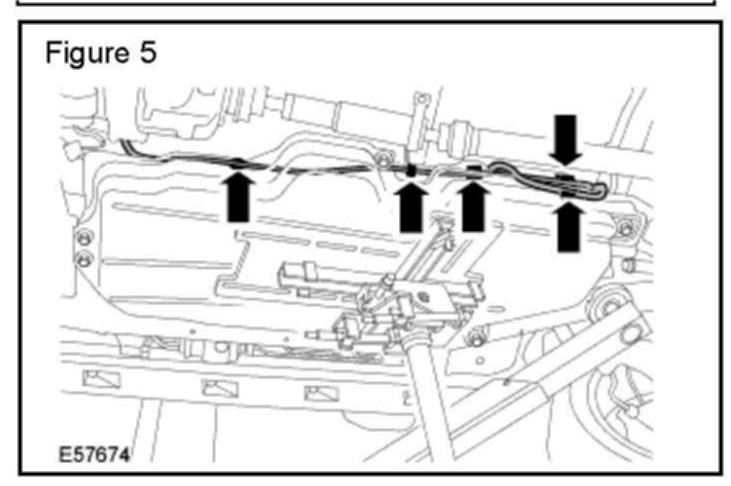 Figure 5

E57674