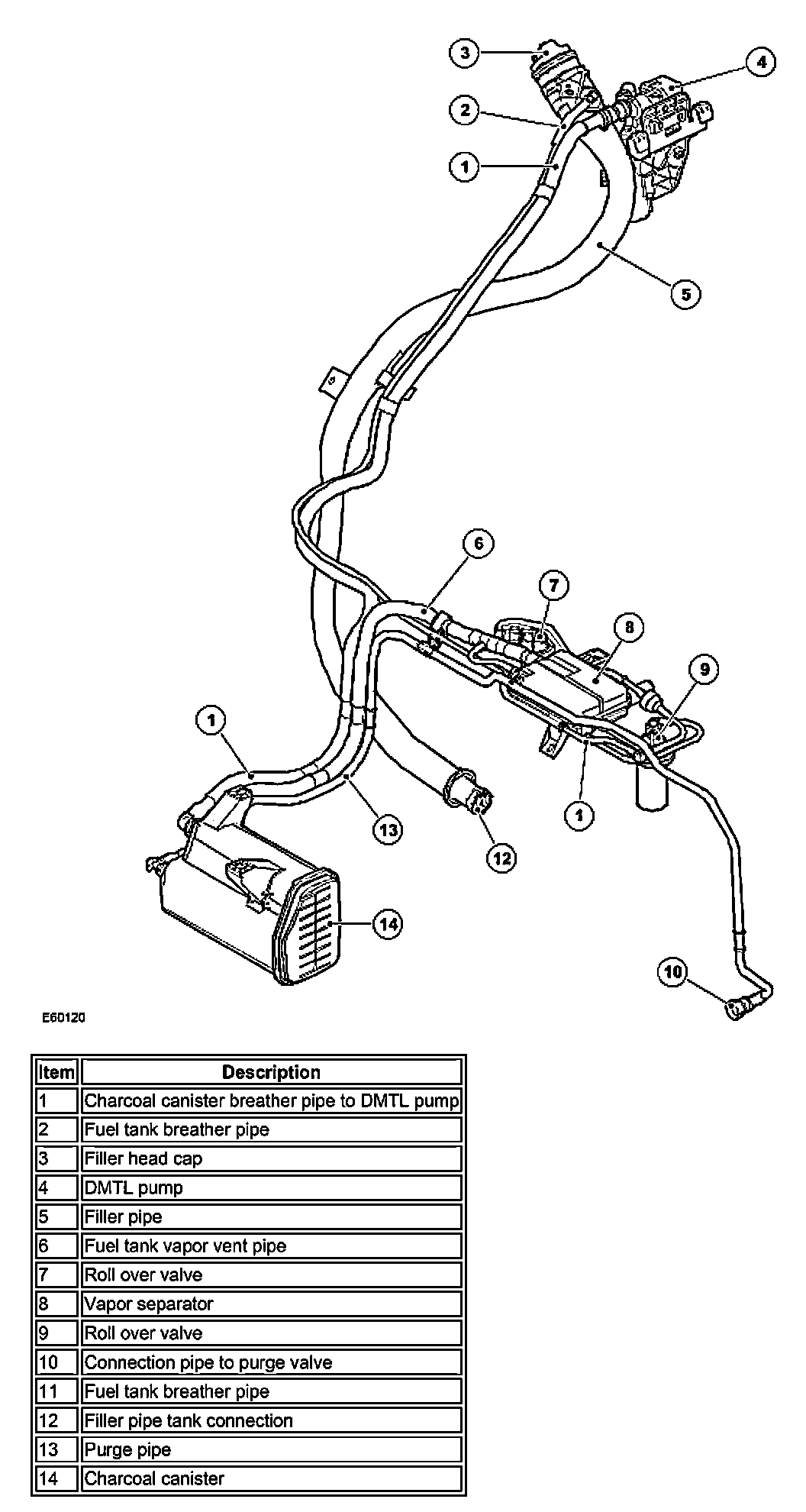 3
4
2
1
5
6
7
8
9
1
1
13
12
14
10
E60120

| Item | Description |
|---|---|
| 1 | Charcoal canister breather pipe to DMTL pump |
| 2 | Fuel tank breather pipe |
| 3 | Filler head cap |
| 4 | DMTL pump |
| 5 | Filler pipe |
| 6 | Fuel tank vapor vent pipe |
| 7 | Roll over valve |
| 8 | Vapor separator |
| 9 | Roll over valve |
| 10 | Connection pipe to purge valve |
| 11 | Fuel tank breather pipe |
| 12 | Filler pipe tank connection |
| 13 | Purge pipe |
| 14 | Charcoal canister |