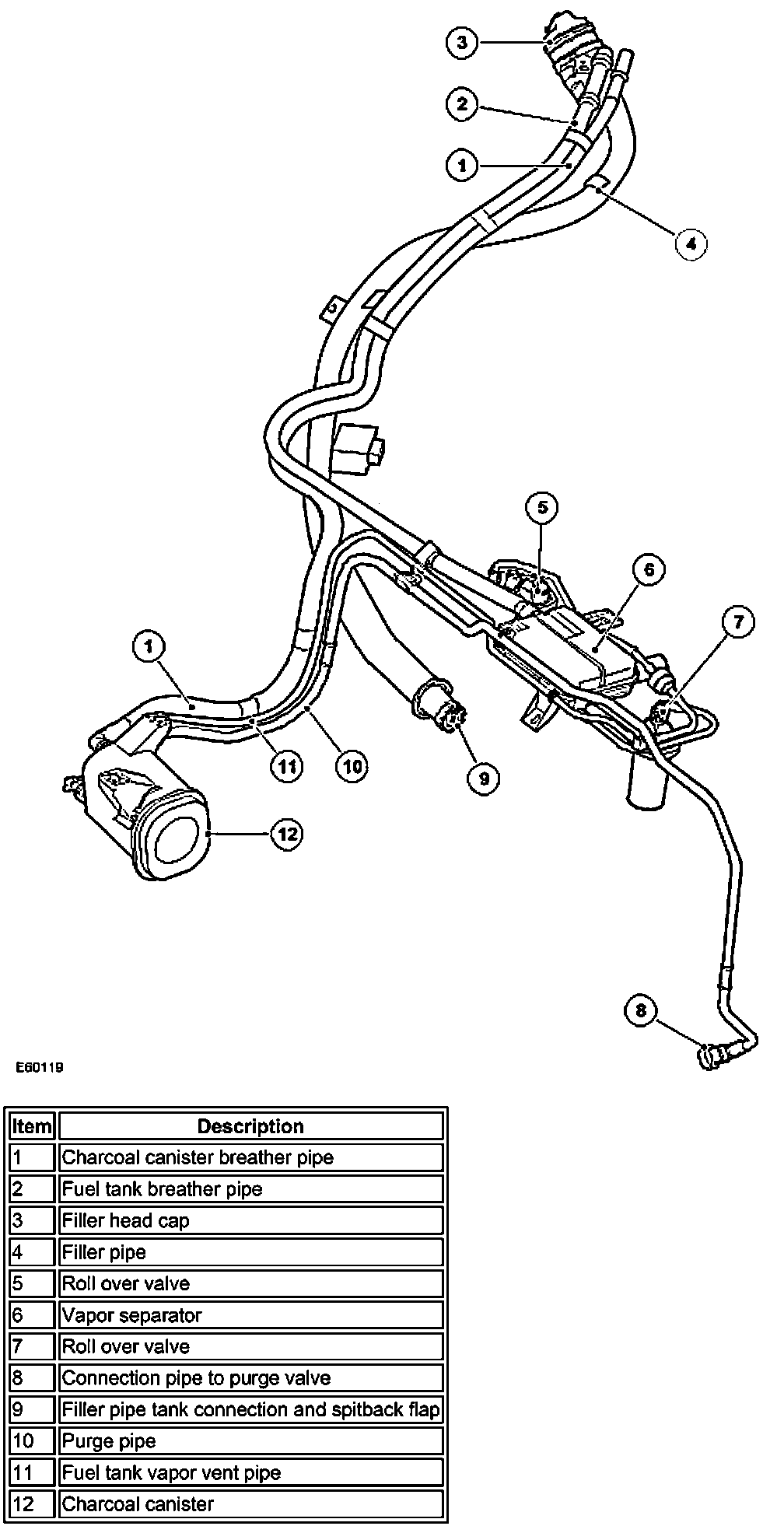 3
2
1
4
5
6
7
1
11
10
9
12
8
E60119

| Item | Description |
|---|---|
| 1 | Charcoal canister breather pipe |
| 2 | Fuel tank breather pipe |
| 3 | Filler head cap |
| 4 | Filler pipe |
| 5 | Roll over valve |
| 6 | Vapor separator |
| 7 | Roll over valve |
| 8 | Connection pipe to purge valve |
| 9 | Filler pipe tank connection and spitback flap |
| 10 | Purge pipe |
| 11 | Fuel tank vapor vent pipe |
| 12 | Charcoal canister |