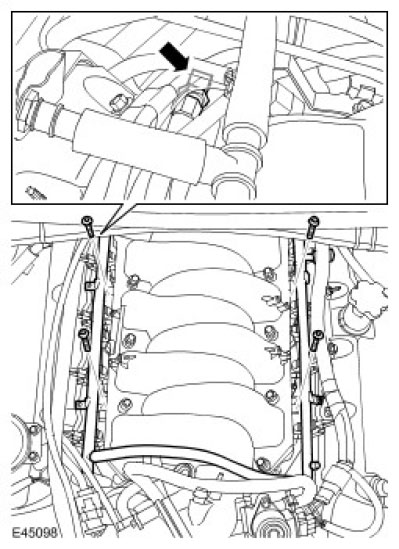 E45098